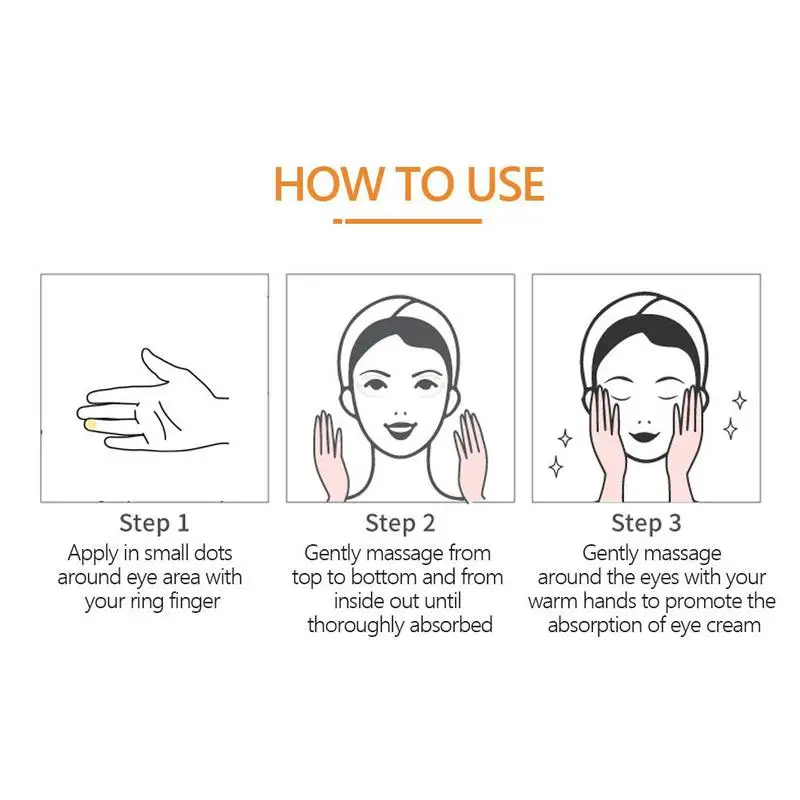 HOW TO USE

Step 1
Apply in small dots around eye area with your ring finger

Step 2
Gently massage from top to bottom and from inside out until thoroughly absorbed

Step 3
Gently massage around the eyes with your warm hands to promote the absorption of eye cream