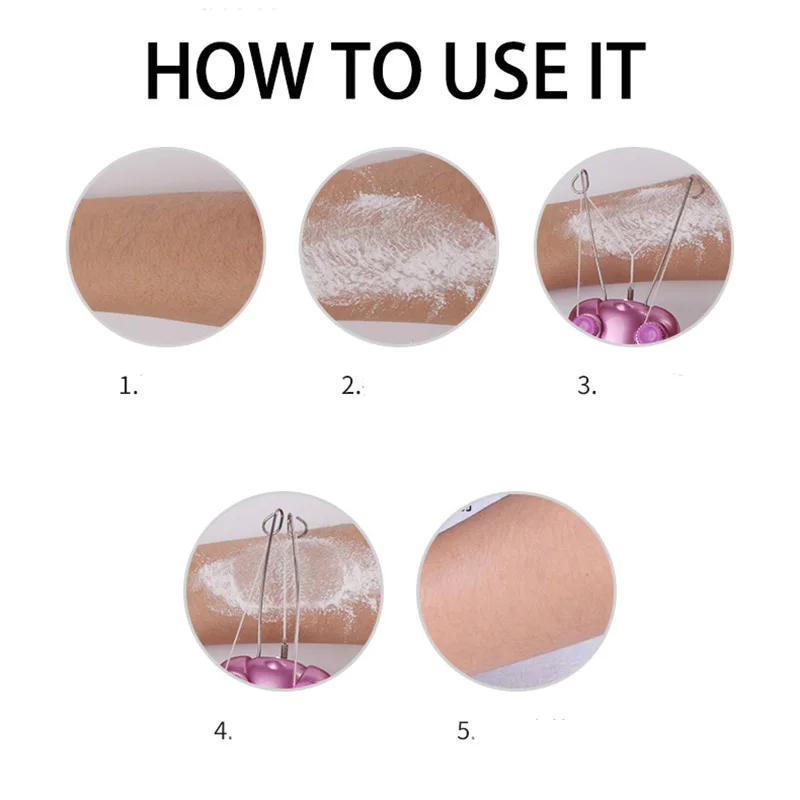 HOW TO USE IT

1.

2.

3.

4.

5.