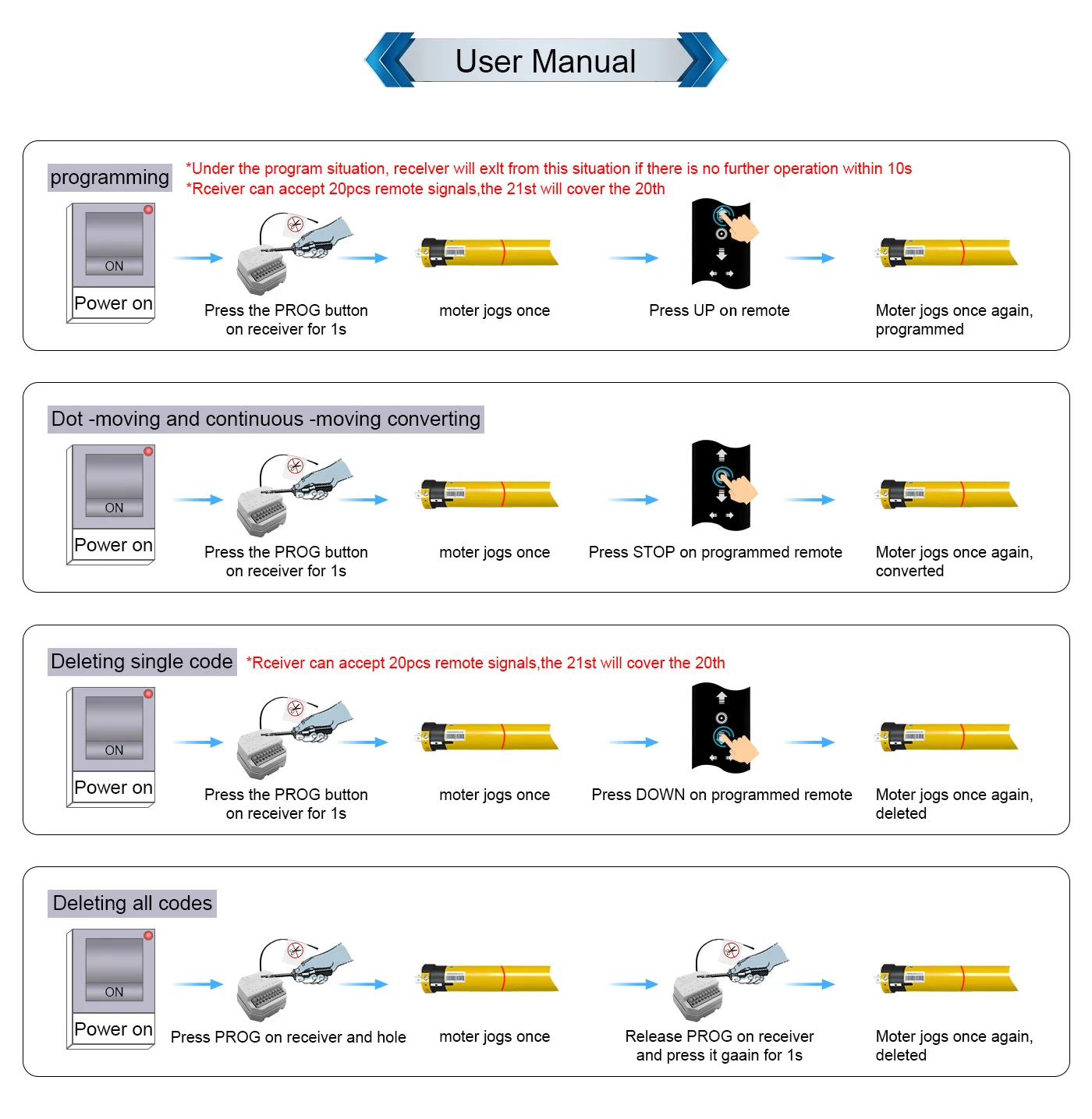 User Manual

programming

*Under the program situation, recelver will exlt from this situation if there is no further operation within 10s
*Rceiver can accept 20pcs remote signals,the 21st will cover the 20th

ON
Power on

Press the PROG button on receiver for 1s

moter jogs once

Press UP on remote

Moter jogs once again, programmed

Dot -moving and continuous -moving converting

ON
Power on

Press the PROG button on receiver for 1s

moter jogs once

Press STOP on programmed remote

Moter jogs once again, converted

Deleting single code

*Rceiver can accept 20pcs remote signals,the 21st will cover the 20th

ON
Power on

Press the PROG button on receiver for 1s

moter jogs once

Press DOWN on programmed remote

Moter jogs once again, deleted

Deleting all codes

ON
Power on

Press PROG on receiver and hole

moter jogs once

Release PROG on receiver and press it gaain for 1s

Moter jogs once again, deleted