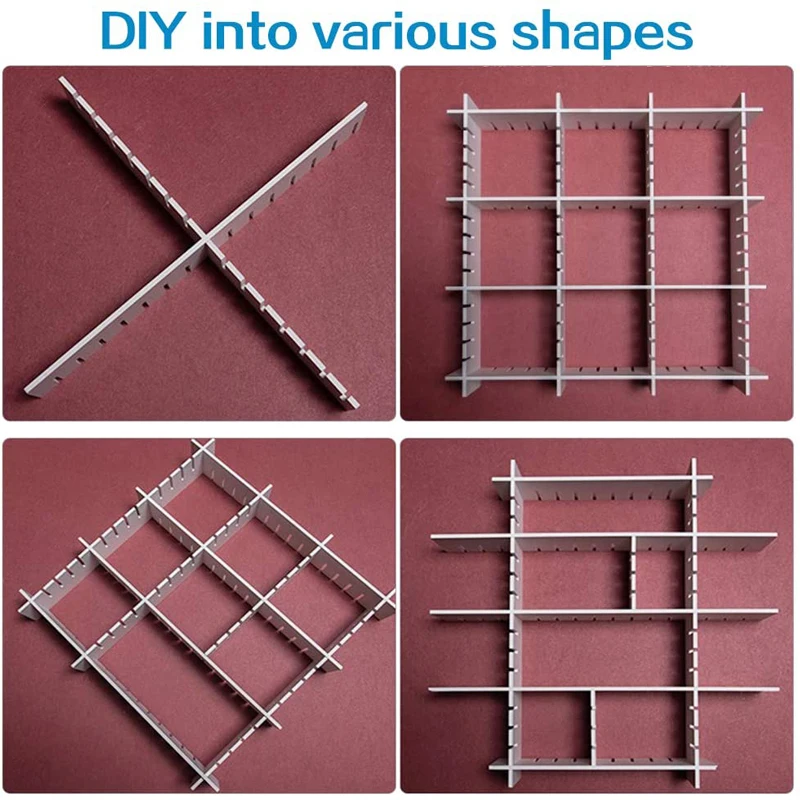 DIY into various shapes