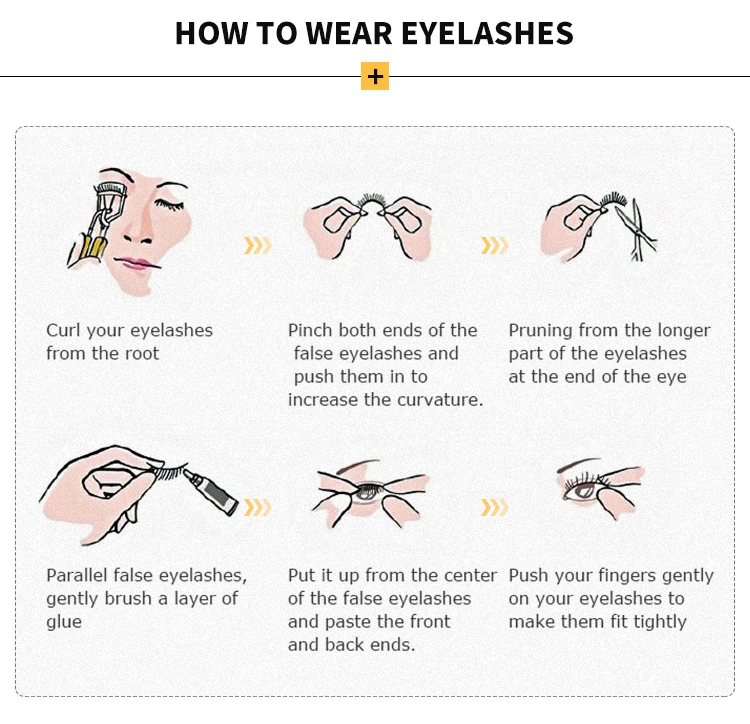 HOW TO WEAR EYELASHES

+

Curl your eyelashes from the root

Pinch both ends of the false eyelashes and push them in to increase the curvature.

Pruning from the longer part of the eyelashes at the end of the eye

Parallel false eyelashes, gently brush a layer of glue

Put it up from the center of the false eyelashes and paste the front and back ends.

Push your fingers gently on your eyelashes to make them fit tightly