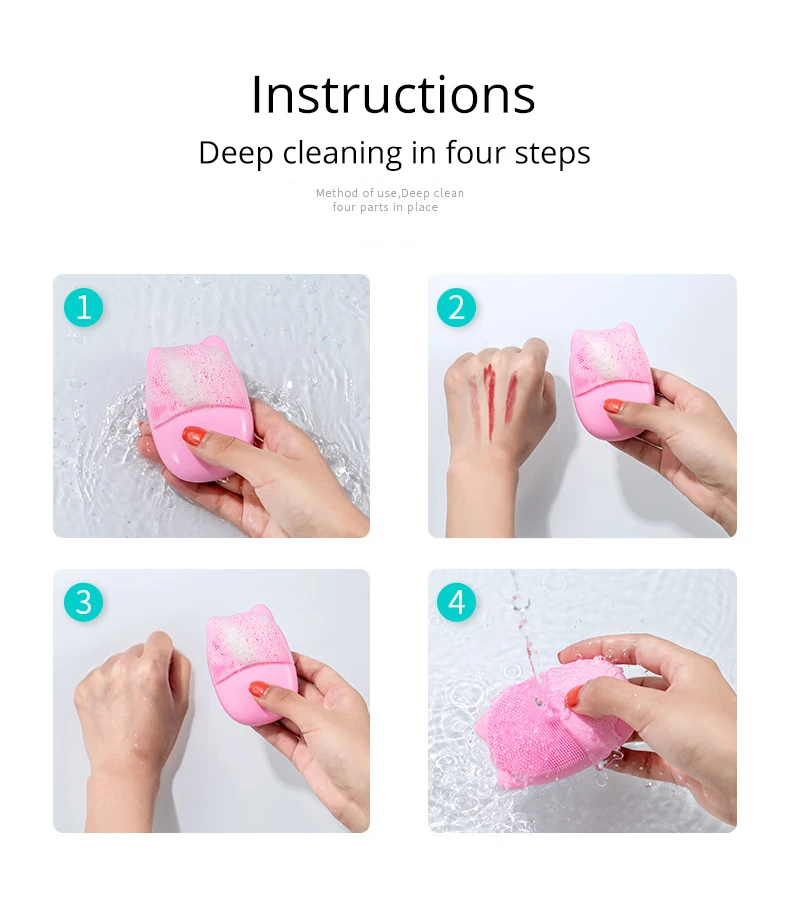 Instructions

Deep cleaning in four steps

Method of use,Deep clean four parts in place

1

2

3

4