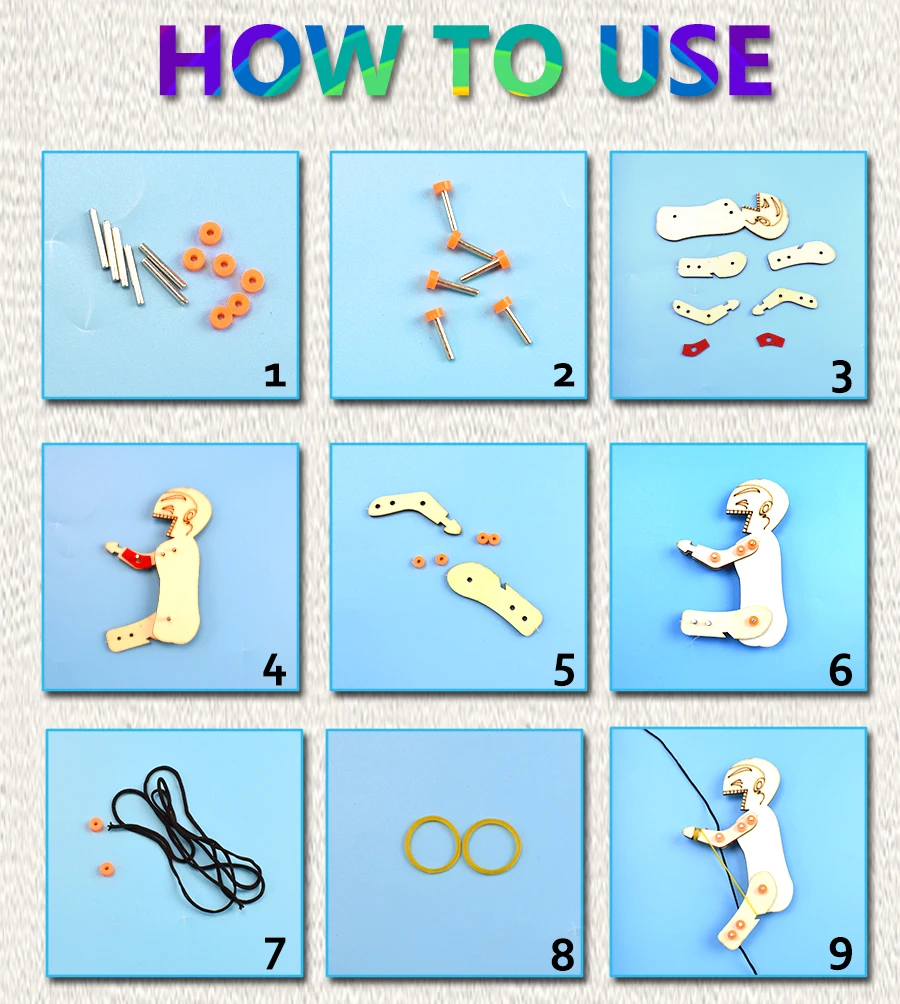 HOW TO USE

1

2

3

4

5

6

7

8

9