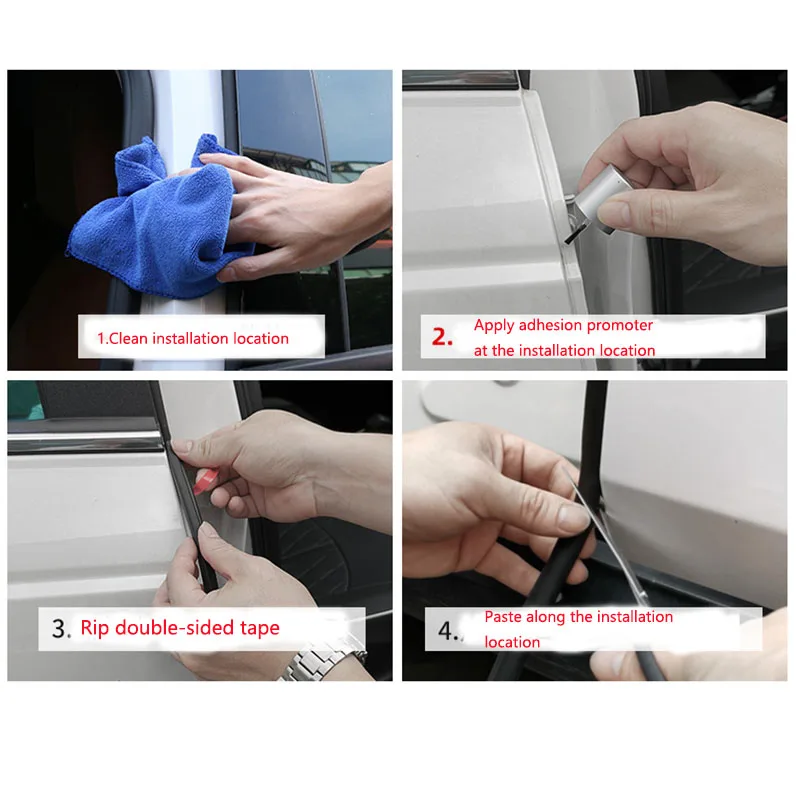 1.Clean installation location

2. Apply adhesion promoter at the installation location

3. Rip double-sided tape

4. Paste along the installation location