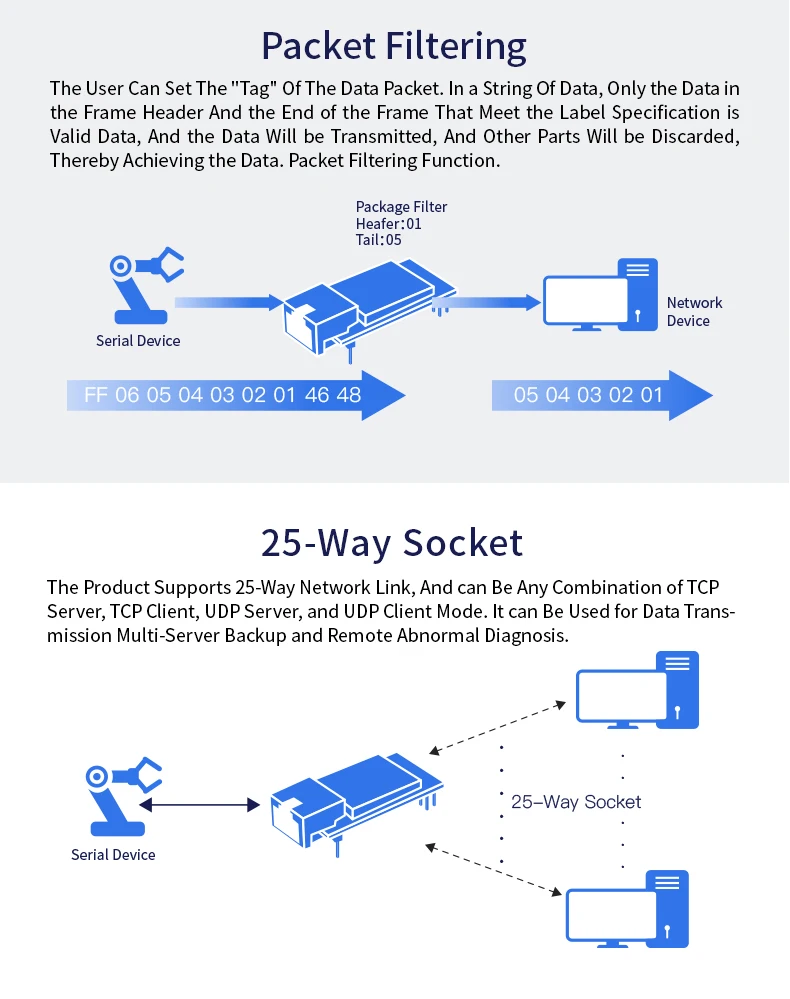 Packet Filtering

The User Can Set The "Tag" Of The Data Packet. In a String Of Data, Only the Data in the Frame Header And the End of the Frame That Meet the Label Specification is Valid Data, And the Data Will be Transmitted, And Other Parts Will be Discarded, Thereby Achieving the Data. Packet Filtering Function.

Package Filter
Heafer:01
Tail:05

Serial Device

Network Device

FF 06 05 04 03 02 01 46 48

05 04 03 02 01

25-Way Socket

The Product Supports 25-Way Network Link, And can Be Any Combination of TCP Server, TCP Client, UDP Server, and UDP Client Mode. It can Be Used for Data Transmission Multi-Server Backup and Remote Abnormal Diagnosis.

Serial Device

25–Way Socket