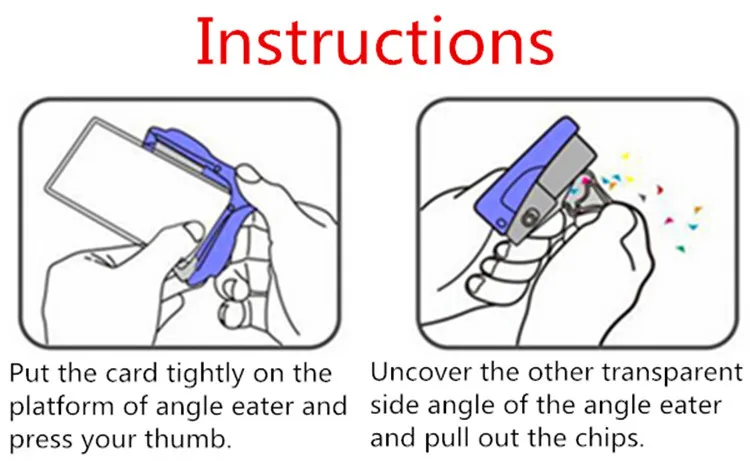 Instructions

Put the card tightly on the platform of angle eater and press your thumb.

Uncover the other transparent side angle of the angle eater and pull out the chips.