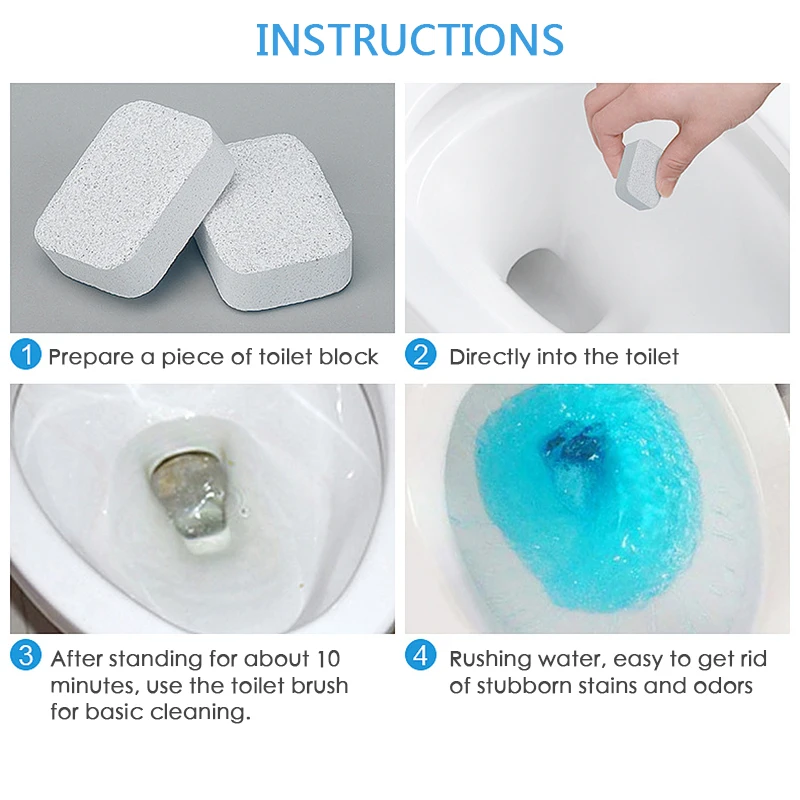 INSTRUCTIONS

1 Prepare a piece of toilet block

2 Directly into the toilet

3 After standing for about 10 minutes, use the toilet brush for basic cleaning.

4 Rushing water, easy to get rid of stubborn stains and odors