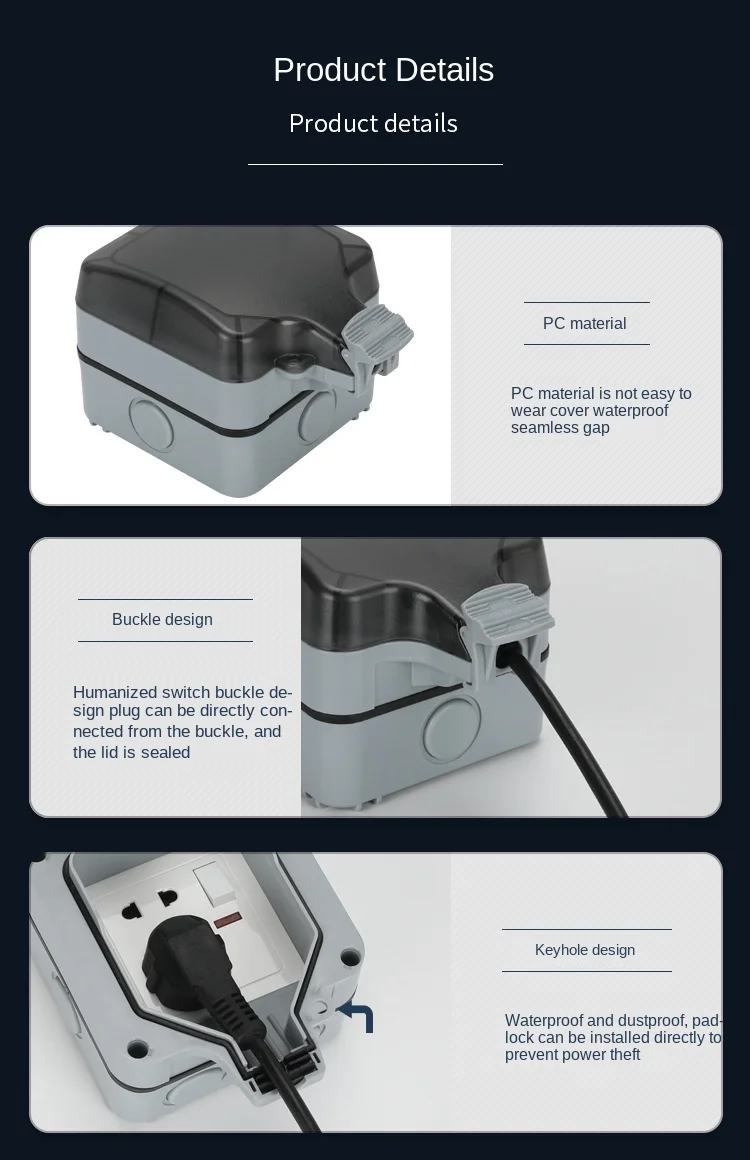 Product Details

Product details

PC material

PC material is not easy to wear cover waterproof seamless gap

Buckle design

Humanized switch buckle design plug can be directly connected from the buckle, and the lid is sealed

Keyhole design

Waterproof and dustproof, padlock can be installed directly to prevent power theft