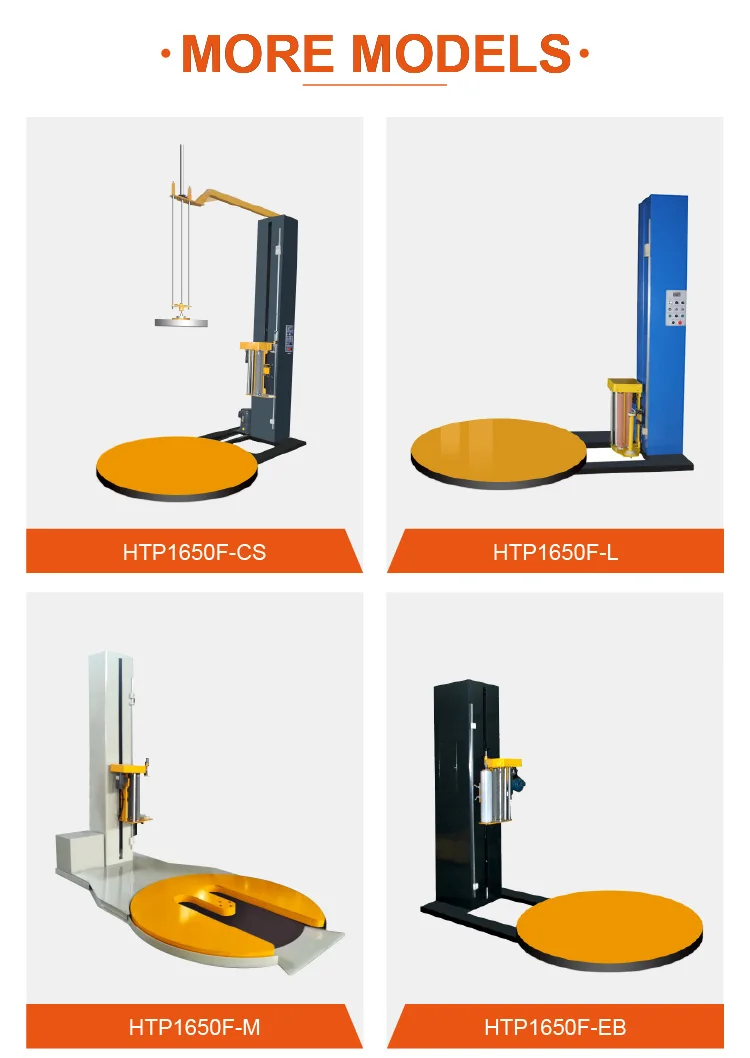 · MORE MODELS ·

HTP1650F-CS

HTP1650F-L

HTP1650F-M

HTP1650F-EB