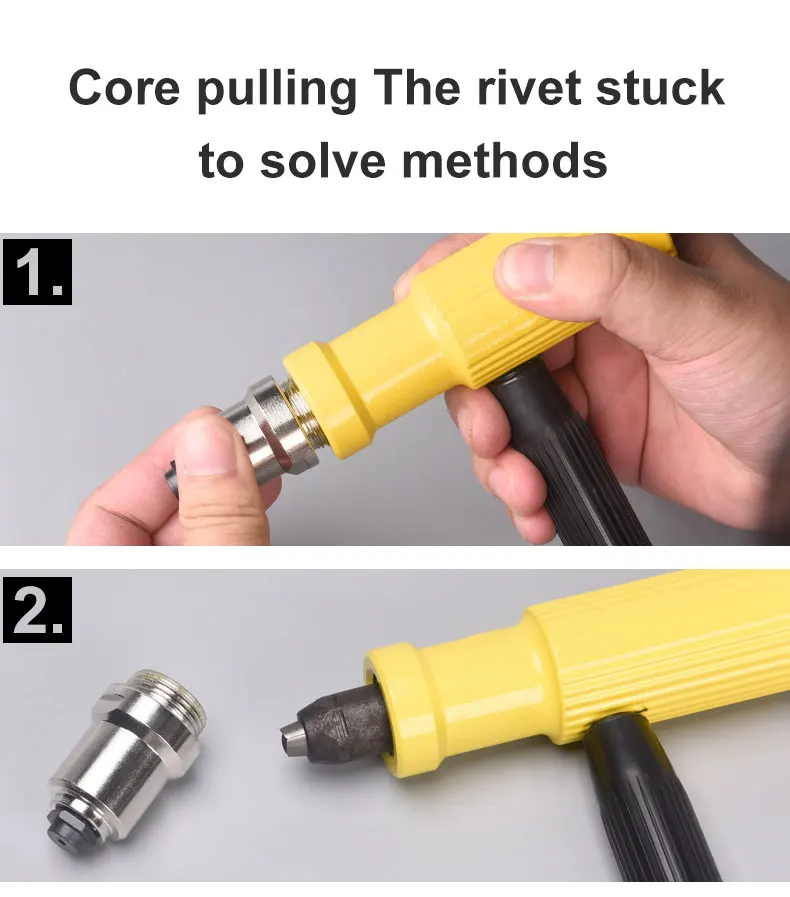 Core pulling The rivet stuck to solve methods

1.

2.