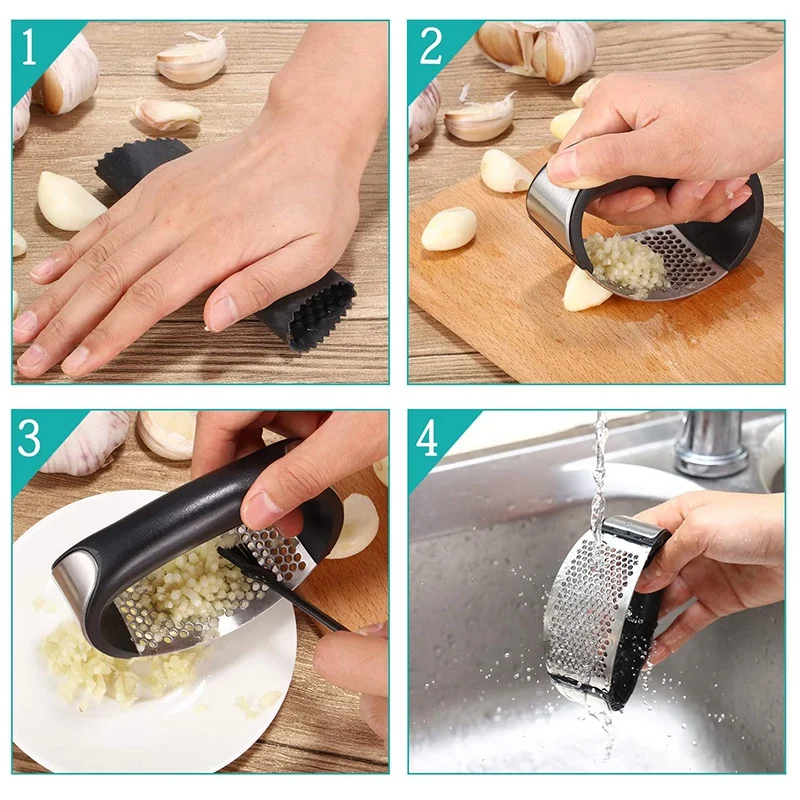 1

2

3

4