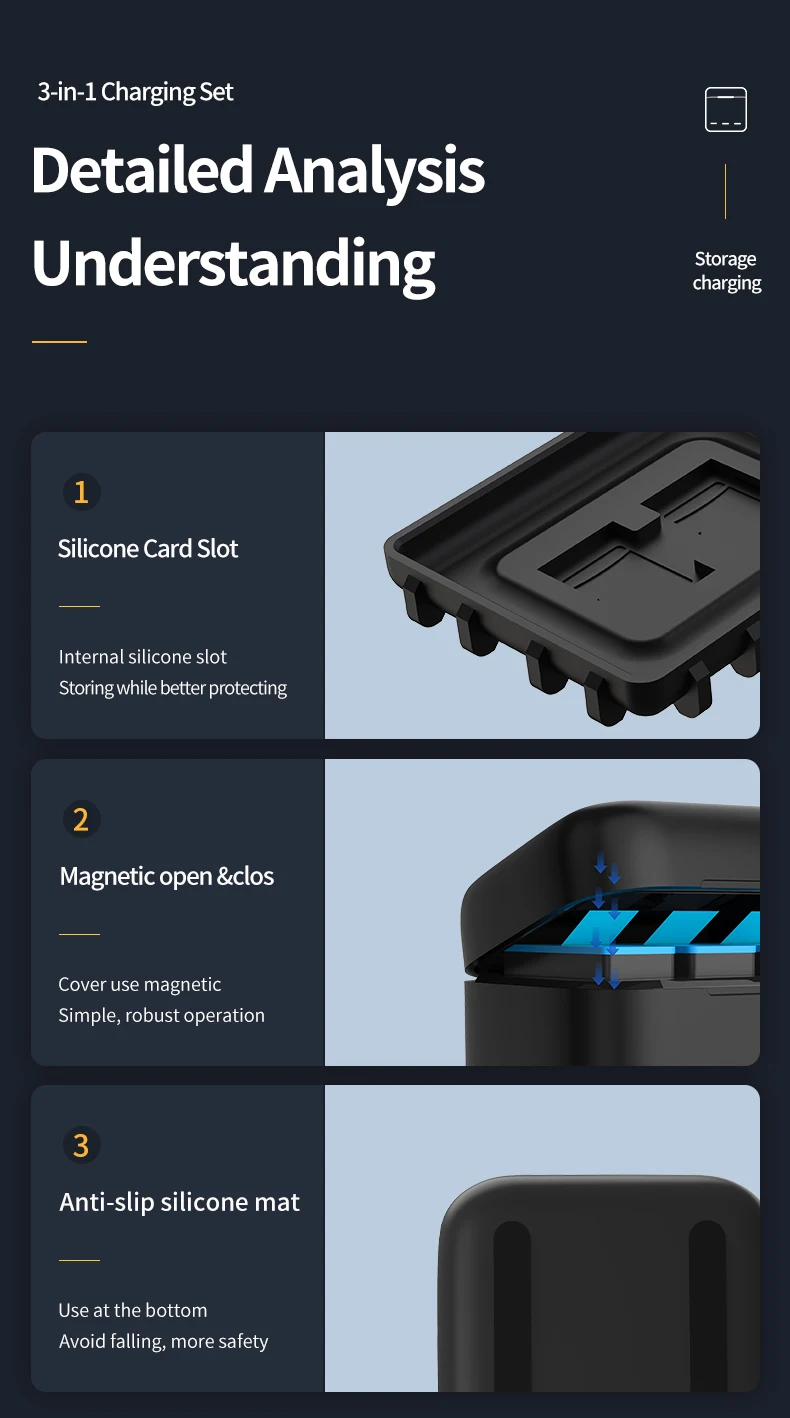 3-in-1 Charging Set

Detailed Analysis Understanding

Storage charging

1

Silicone Card Slot

Internal silicone slot
Storing while better protecting

2

Magnetic open &clos

Cover use magnetic
Simple, robust operation

3

Anti-slip silicone mat

Use at the bottom
Avoid falling, more safety