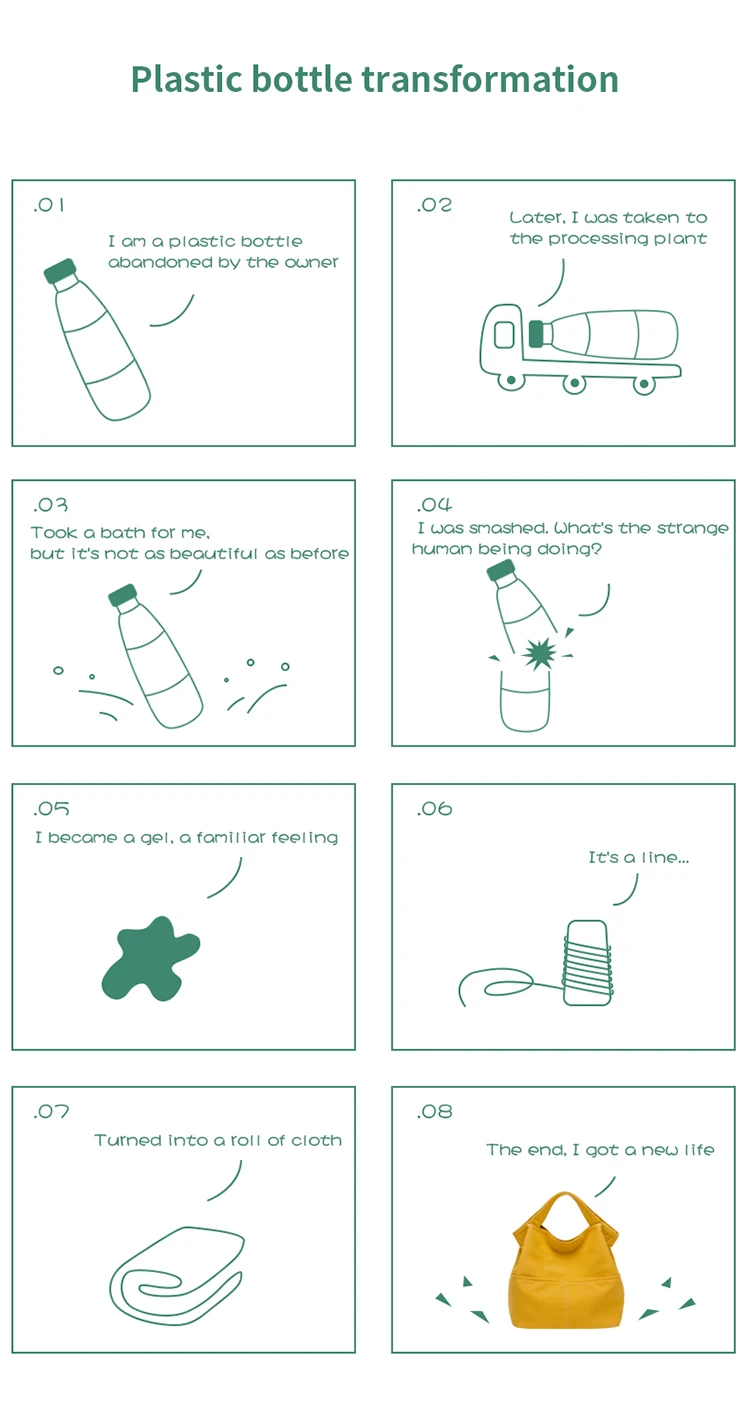 Plastic bottle transformation

.01
I am a plastic bottle abandoned by the owner

.02
Later, I was taken to the processing plant

.03
Took a bath for me, but it's not as beautiful as before

.04
I was smashed. What's the strange human being doing?

.05
I became a gel, a familiar feeling

.06
It's a line...

.07
Turned into a roll of cloth

.08
The end, I got a new life