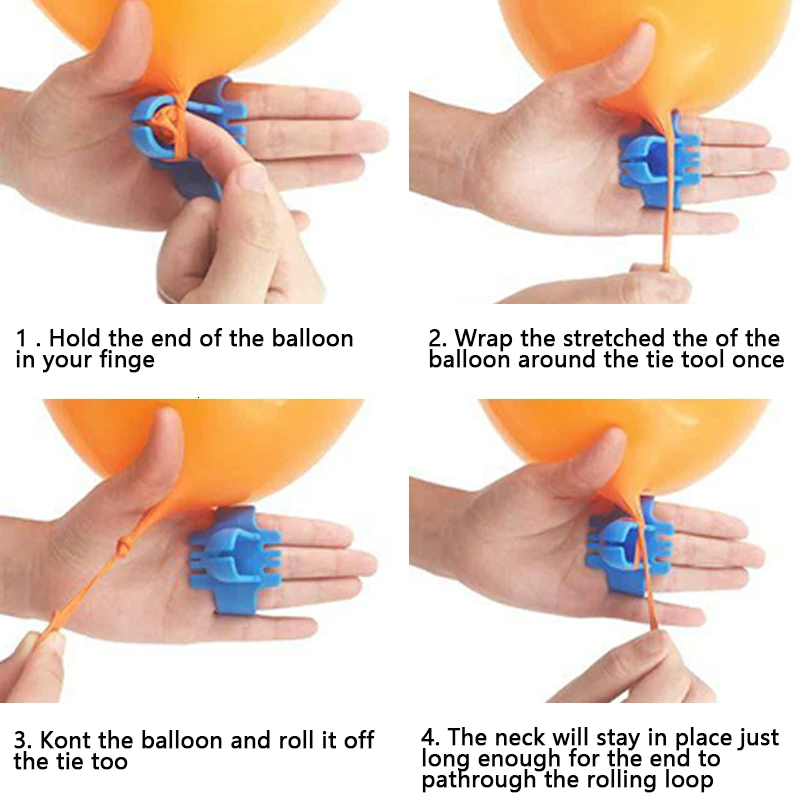 1 . Hold the end of the balloon in your finge

2. Wrap the stretched the of the balloon around the tie tool once

3. Kont the balloon and roll it off the tie too

4. The neck will stay in place just long enough for the end to pathrough the rolling loop