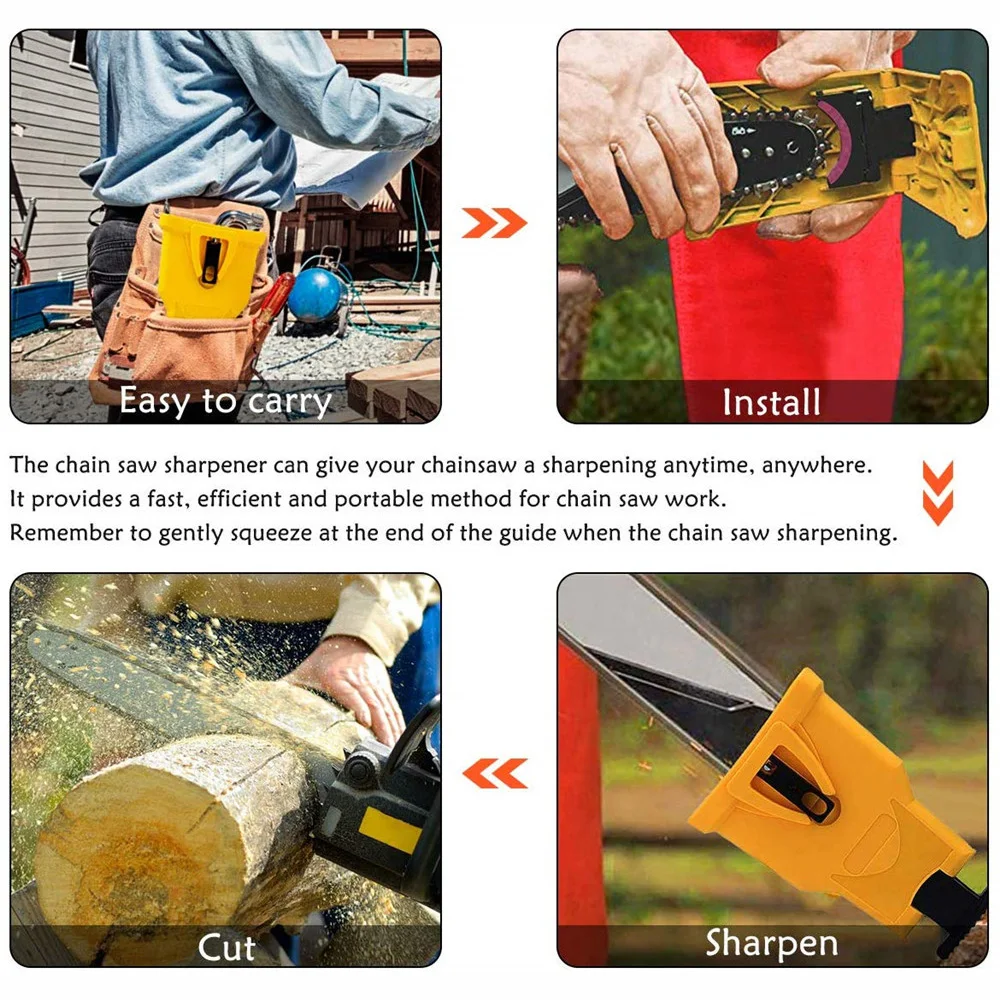 Easy to carry

Install

The chain saw sharpener can give your chainsaw a sharpening anytime, anywhere.
It provides a fast, efficient and portable method for chain saw work.
Remember to gently squeeze at the end of the guide when the chain saw sharpening.

Cut

Sharpen