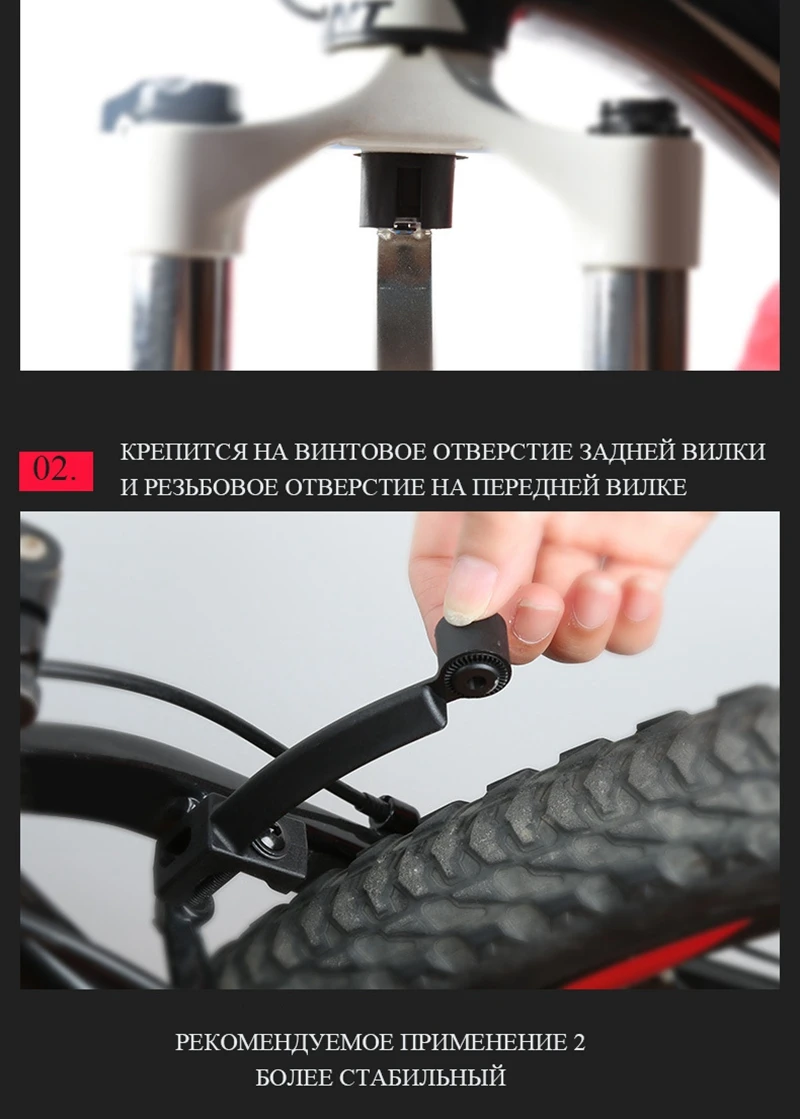 02.

КРЕПИТСЯ НА ВИНТОВОЕ ОТВЕРСТИЕ ЗАДНЕЙ ВИЛКИ И РЕЗЬБОВОЕ ОТВЕРСТИЕ НА ПЕРЕДНЕЙ ВИЛКЕ

РЕКОМЕНДУЕМОЕ ПРИМЕНЕНИЕ 2
БОЛЕЕ СТАБИЛЬНЫЙ