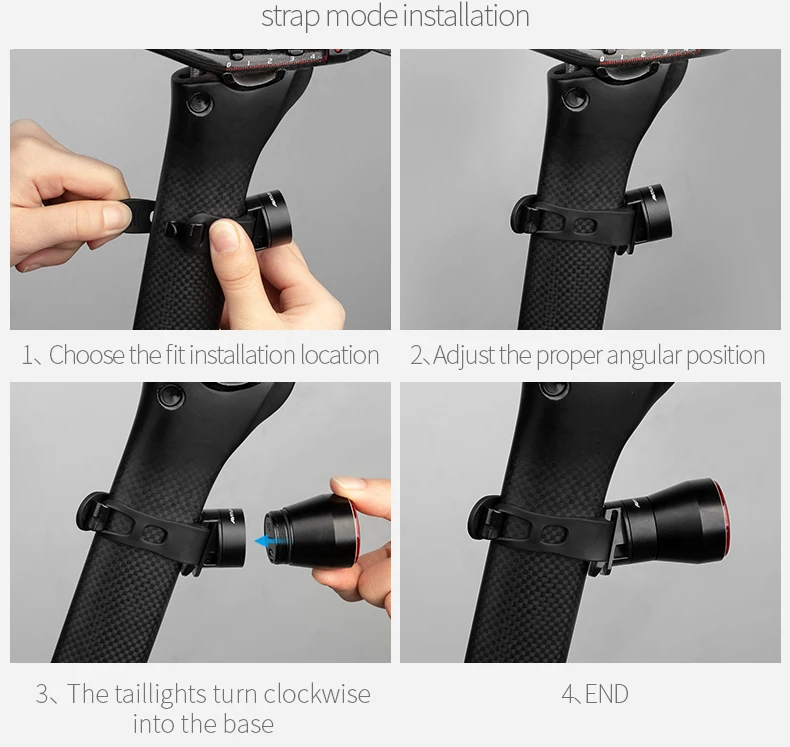 strap mode installation

1、Choose the fit installation location

2、Adjust the proper angular position

3、The taillights turn clockwise into the base

4、END