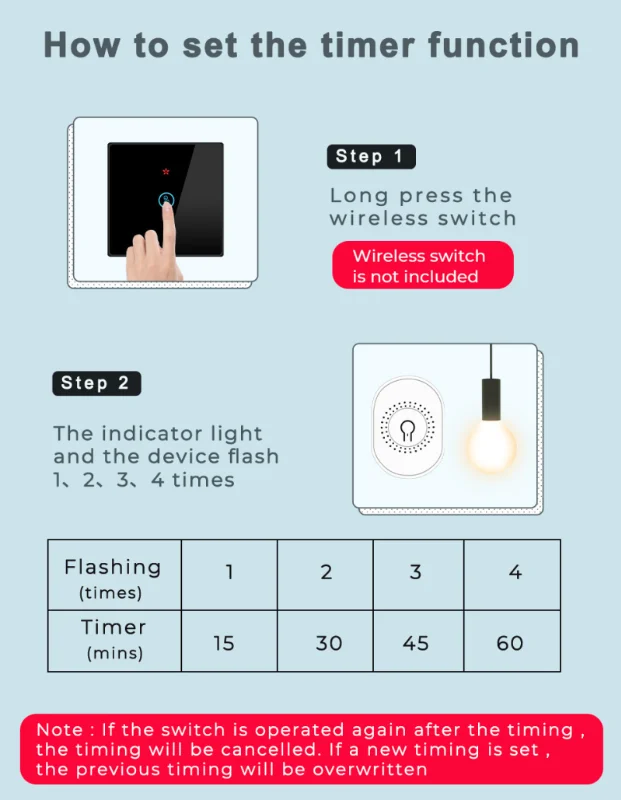 How to set the timer function

Step 1

Long press the wireless switch

Wireless switch is not included

Step 2

The indicator light and the device flash 1、2、3、4 times

| Flashing (times) | 1 | 2 | 3 | 4 |
|---|---|---|---|---|
| Timer (mins) | 15 | 30 | 45 | 60 |

Note : If the switch is operated again after the timing , the timing will be cancelled. If a new timing is set , the previous timing will be overwritten