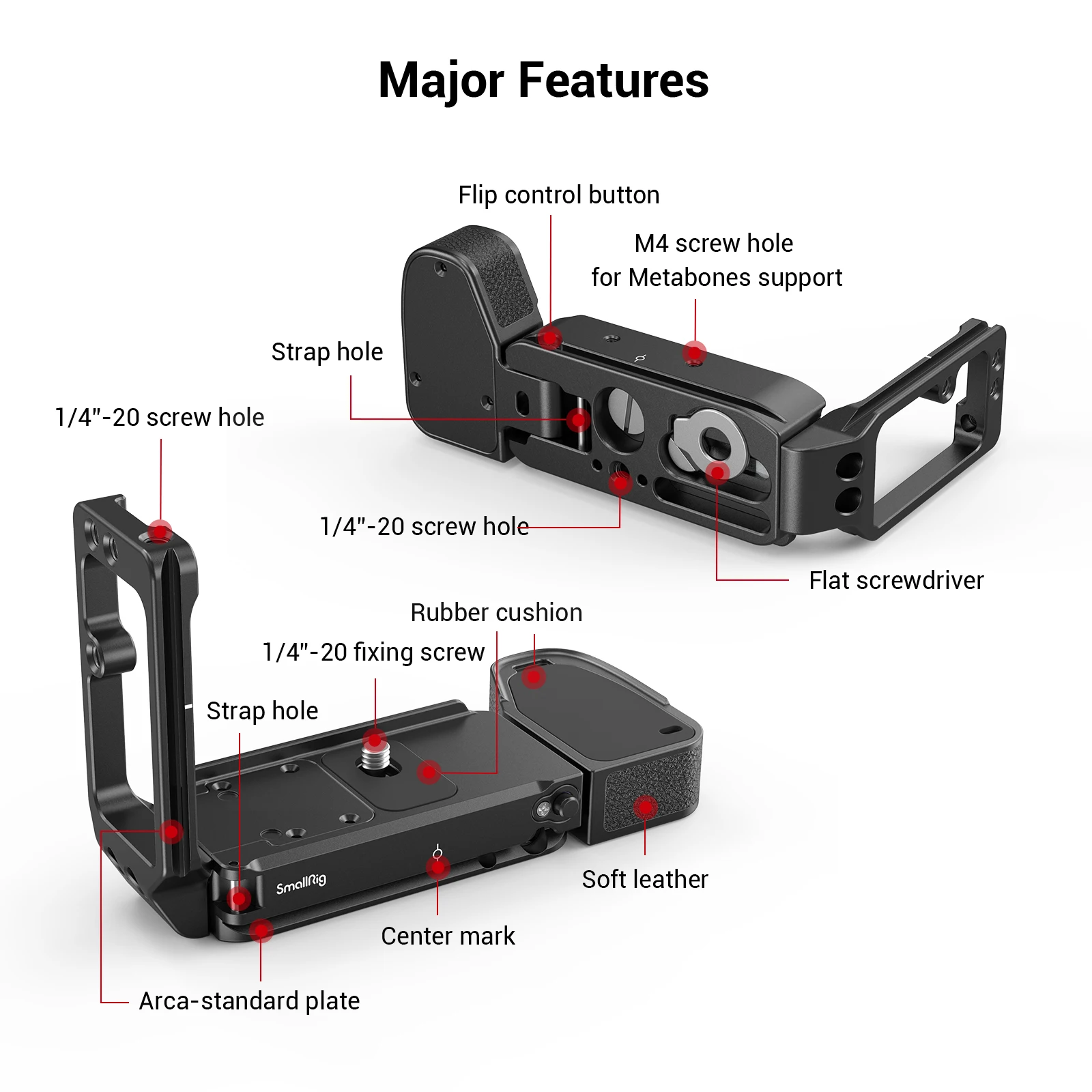 Major Features

Flip control button

M4 screw hole
for Metabones support

Strap hole

1/4"-20 screw hole

1/4"-20 screw hole

Flat screwdriver

Rubber cushion

1/4"-20 fixing screw

Strap hole

SmallRig

Soft leather

Center mark

Arca-standard plate