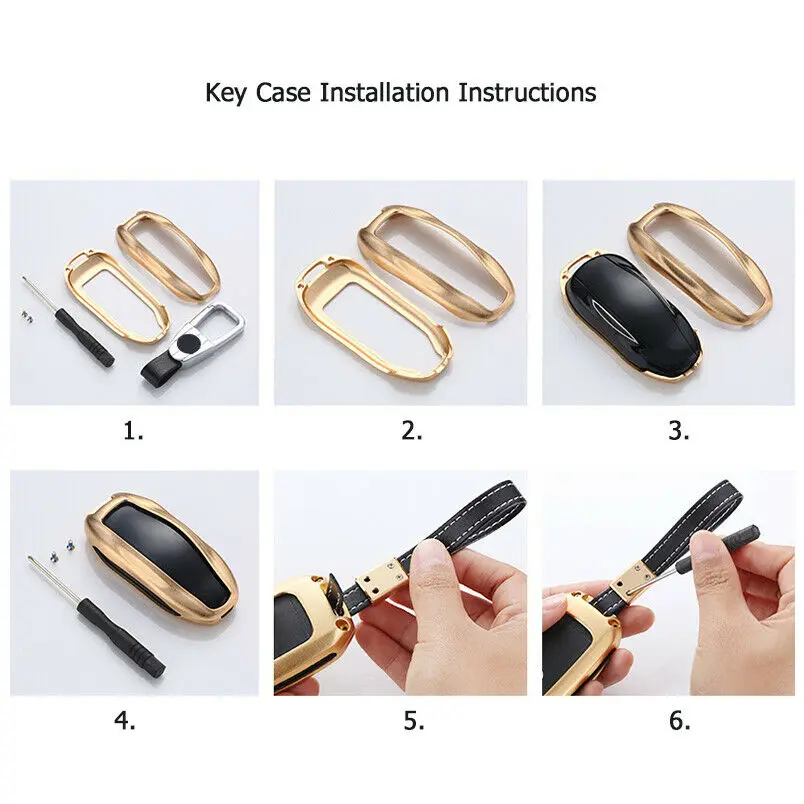 Key Case Installation Instructions

1.

2.

3.

4.

5.

6.