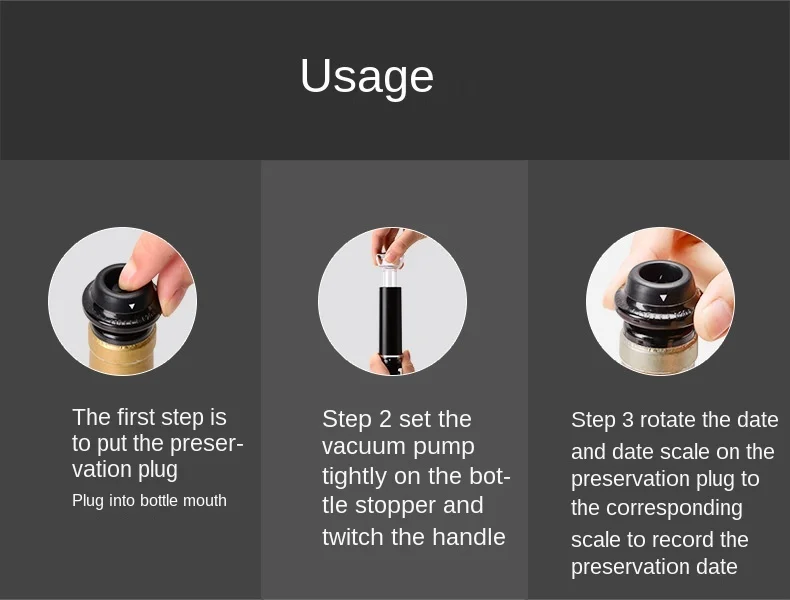 Usage

The first step is to put the preservation plug

Plug into bottle mouth

Step 2 set the vacuum pump tightly on the bottle stopper and twitch the handle

Step 3 rotate the date and date scale on the preservation plug to the corresponding scale to record the preservation date