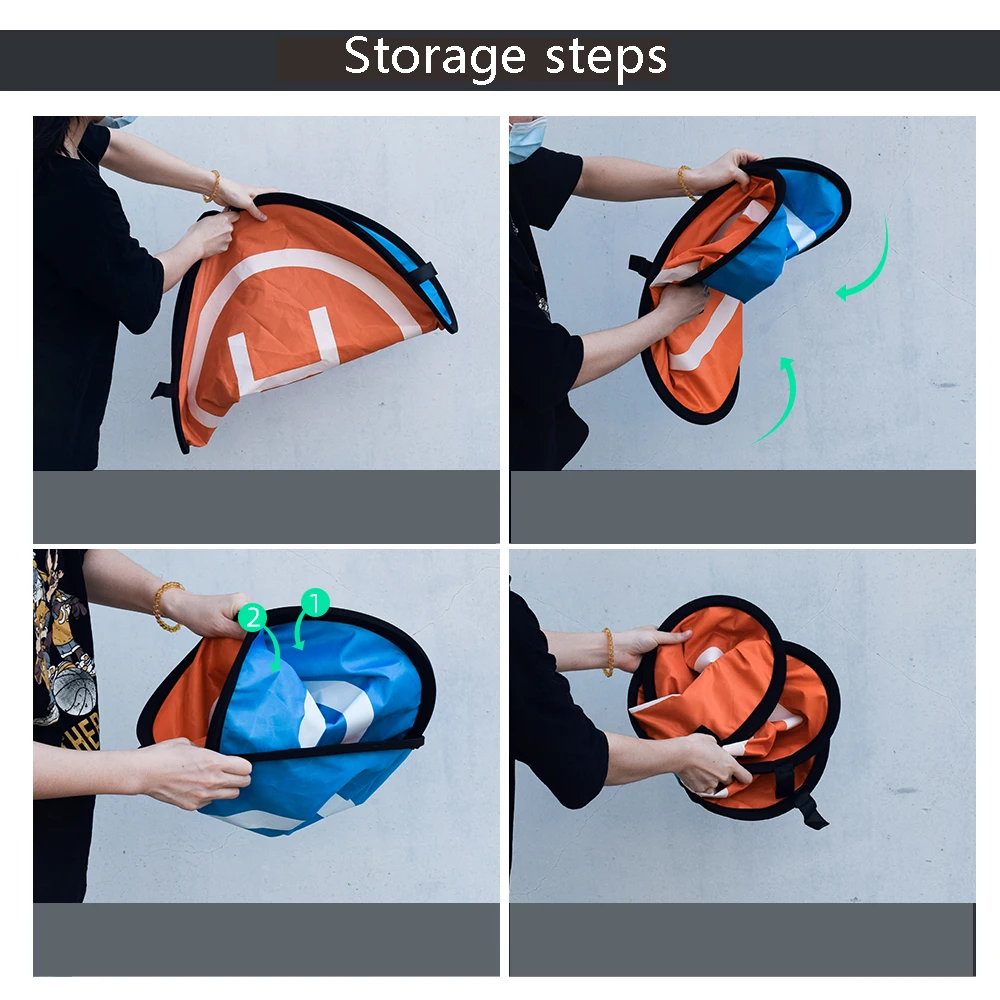 Storage steps

2 1