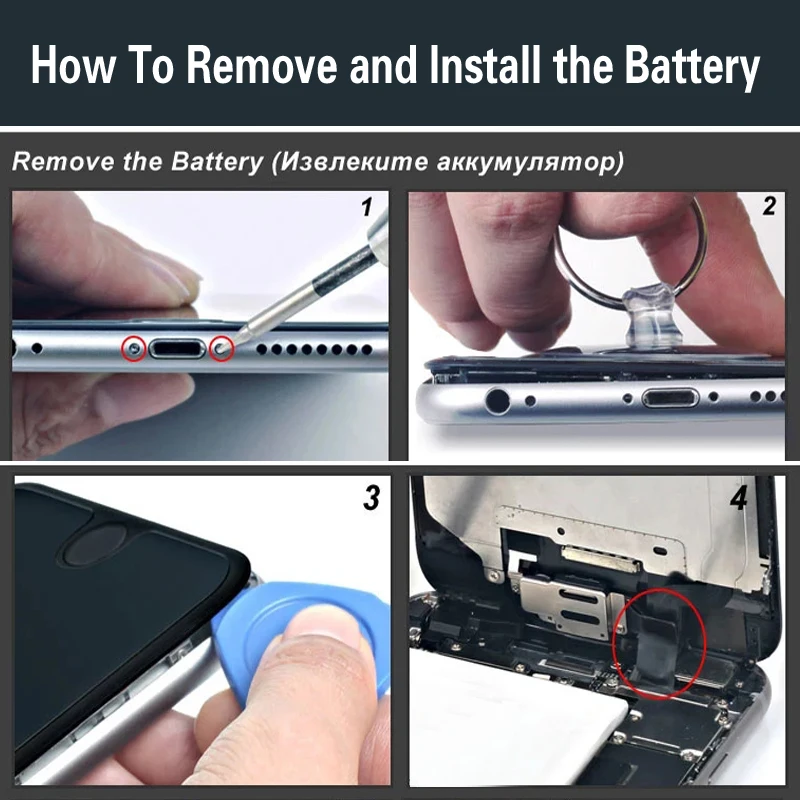 How To Remove and Install the Battery

Remove the Battery (Извлеките аккумулятор)

1

2

3

4