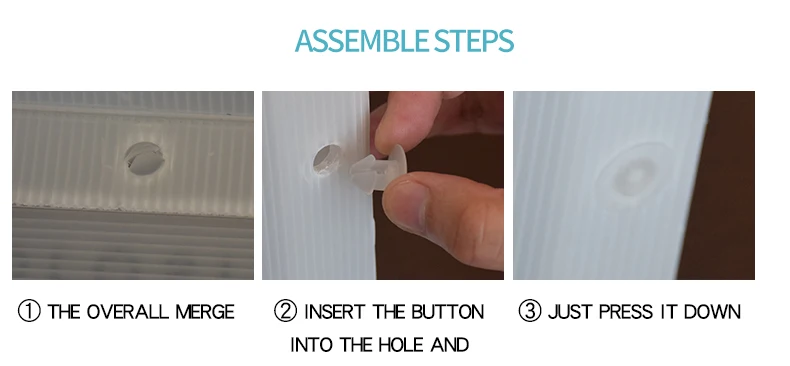 ASSEMBLE STEPS

① THE OVERALL MERGE

② INSERT THE BUTTON INTO THE HOLE AND

③ JUST PRESS IT DOWN