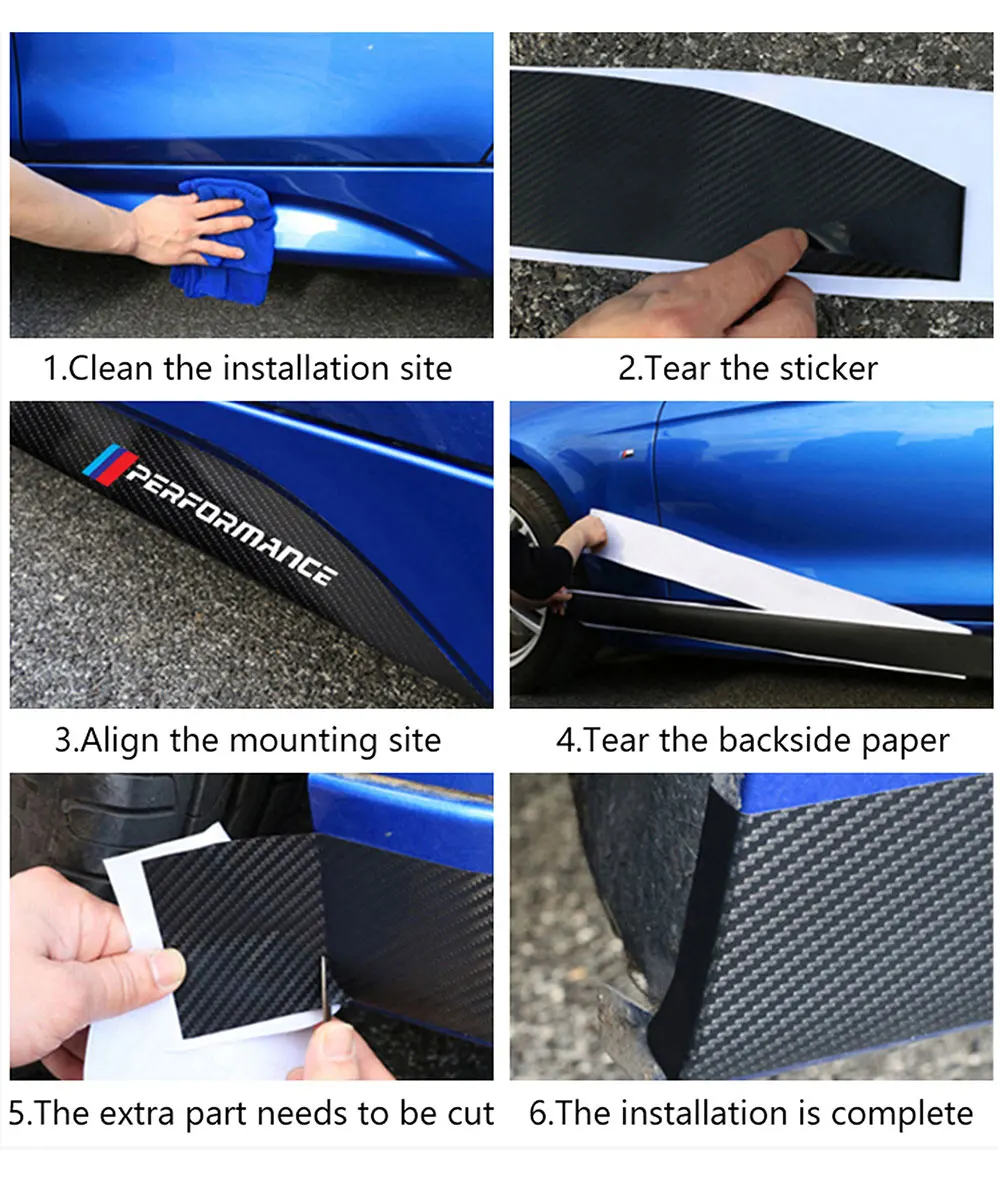 1.Clean the installation site

2.Tear the sticker

PERFORMANCE

3.Align the mounting site

4.Tear the backside paper

5.The extra part needs to be cut

6.The installation is complete