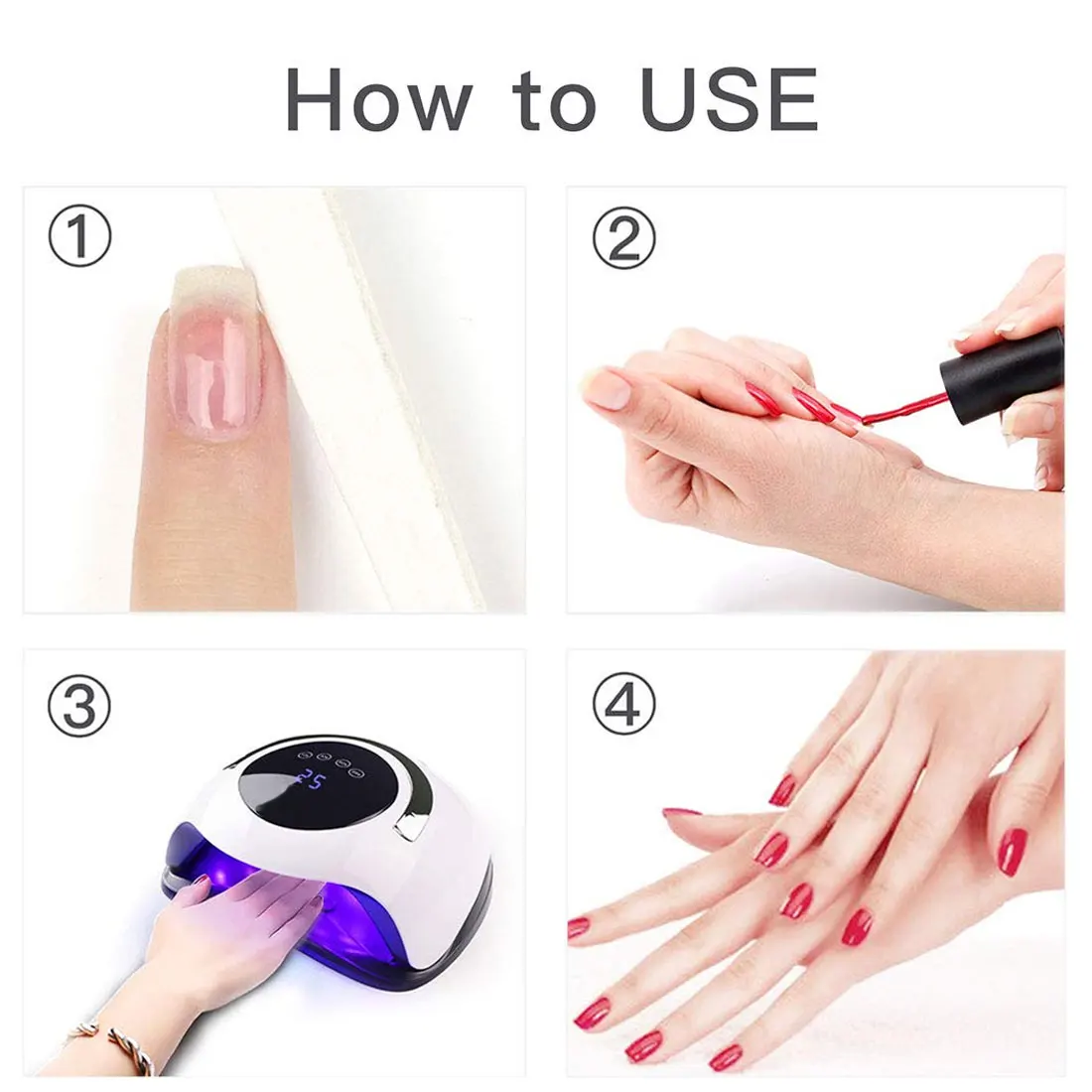 How to USE

①

②

③

25

④