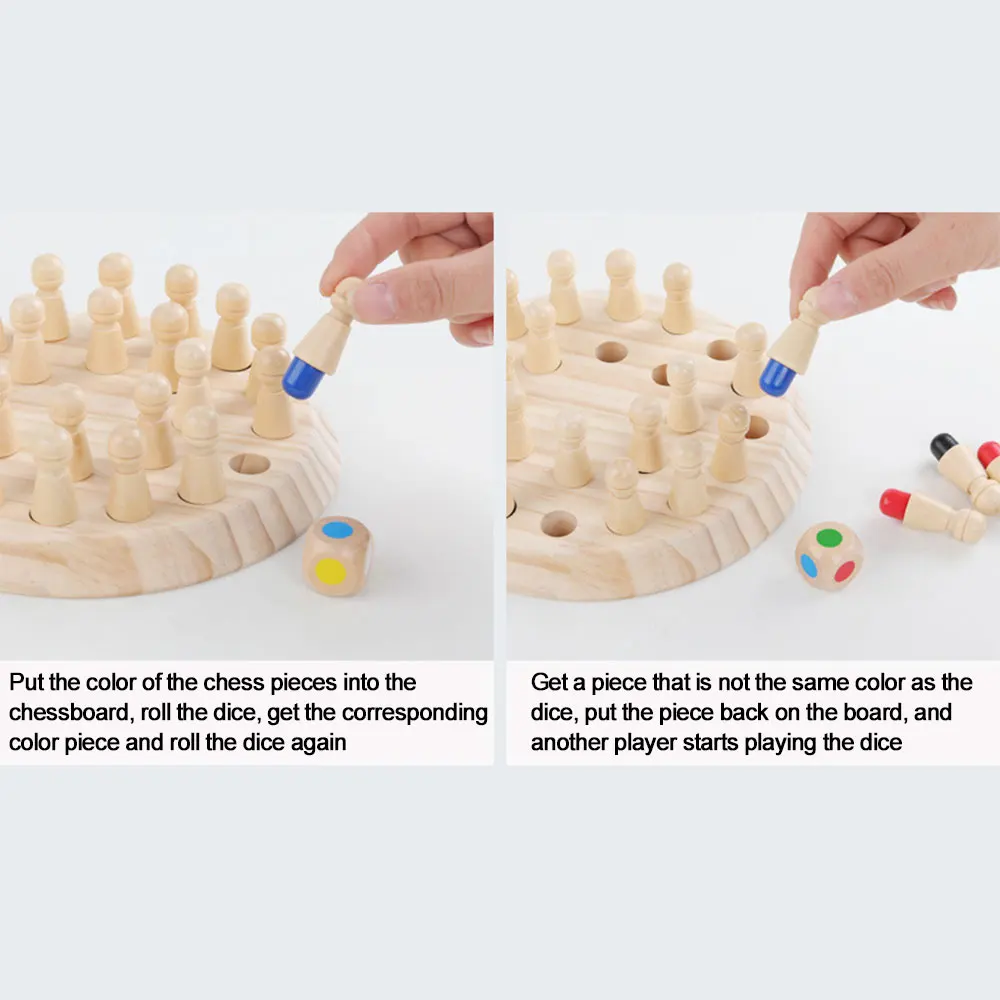 Put the color of the chess pieces into the chessboard, roll the dice, get the corresponding color piece and roll the dice again

Get a piece that is not the same color as the dice, put the piece back on the board, and another player starts playing the dice