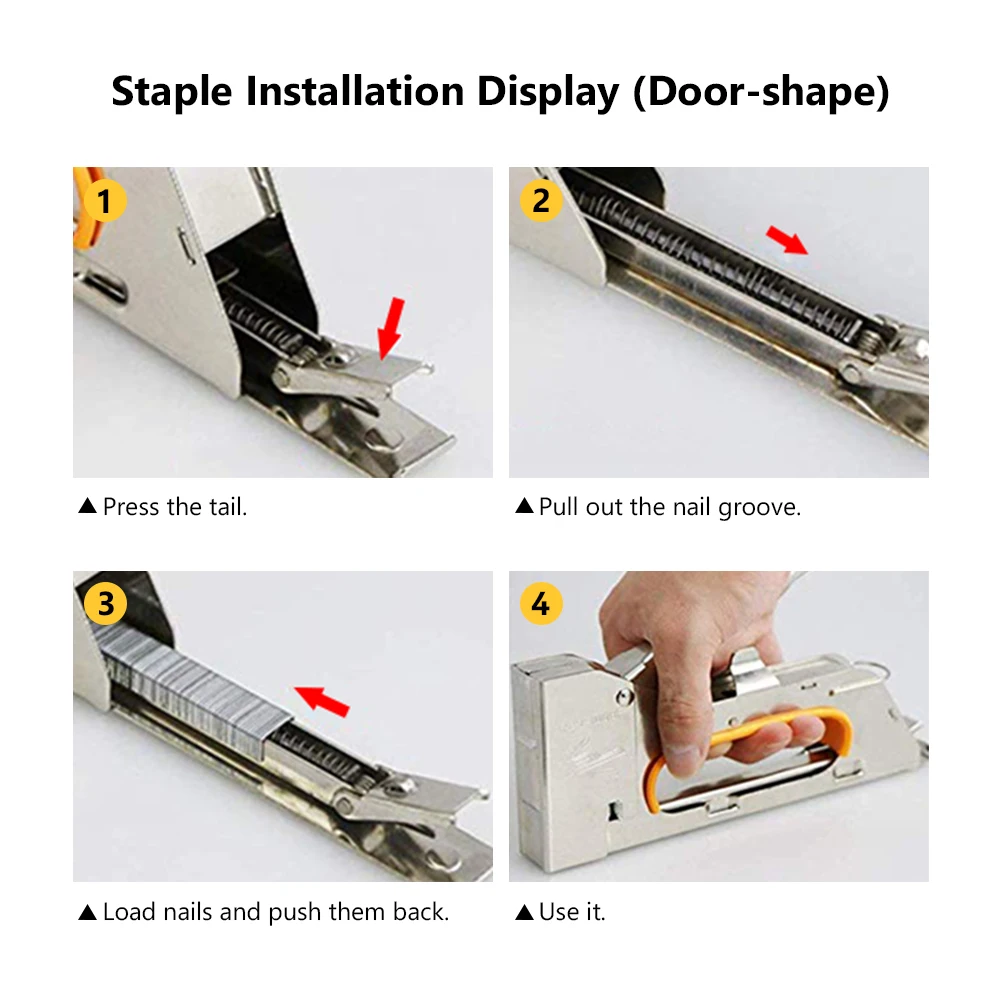 Staple Installation Display (Door-shape)

1

▲ Press the tail.

2

▲ Pull out the nail groove.

3

▲ Load nails and push them back.

4

▲ Use it.