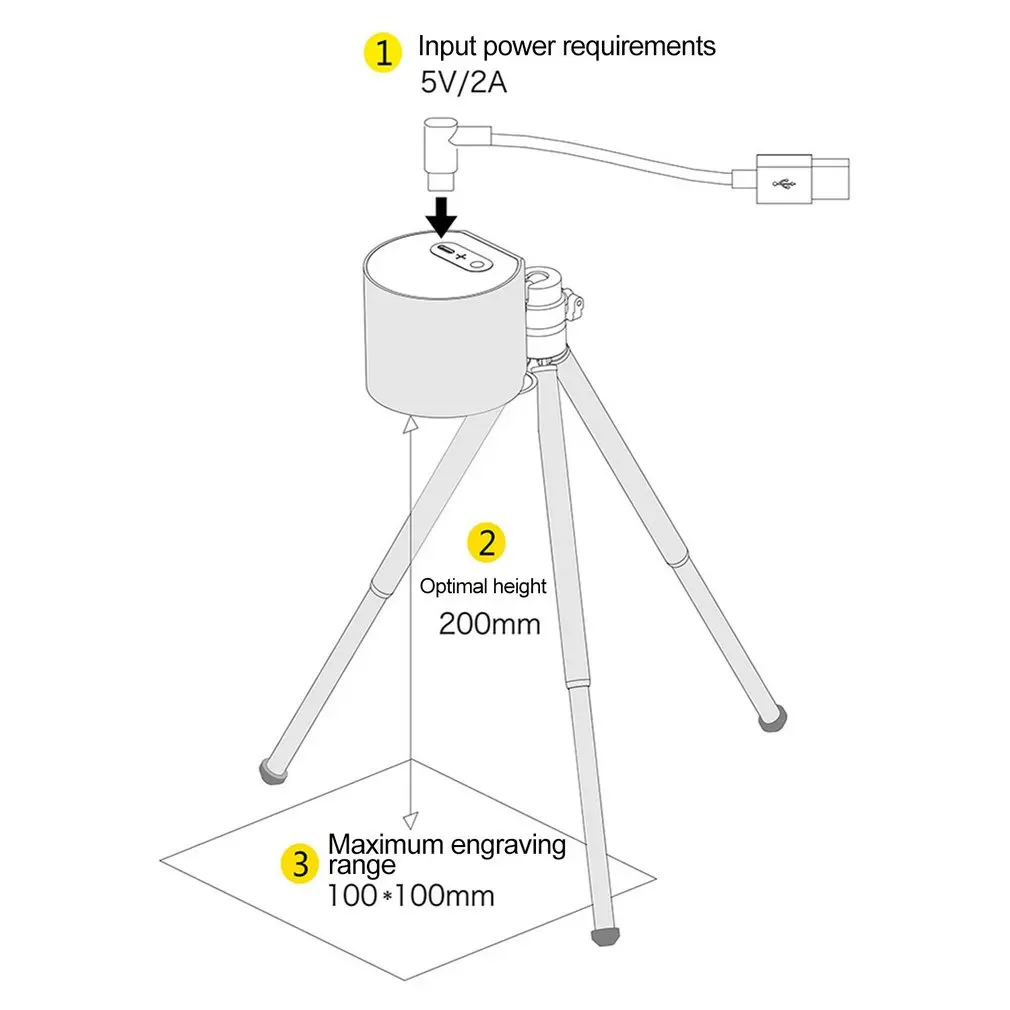 1 Input power requirements
5V/2A

2 Optimal height
200mm

3 Maximum engraving range
100*100mm