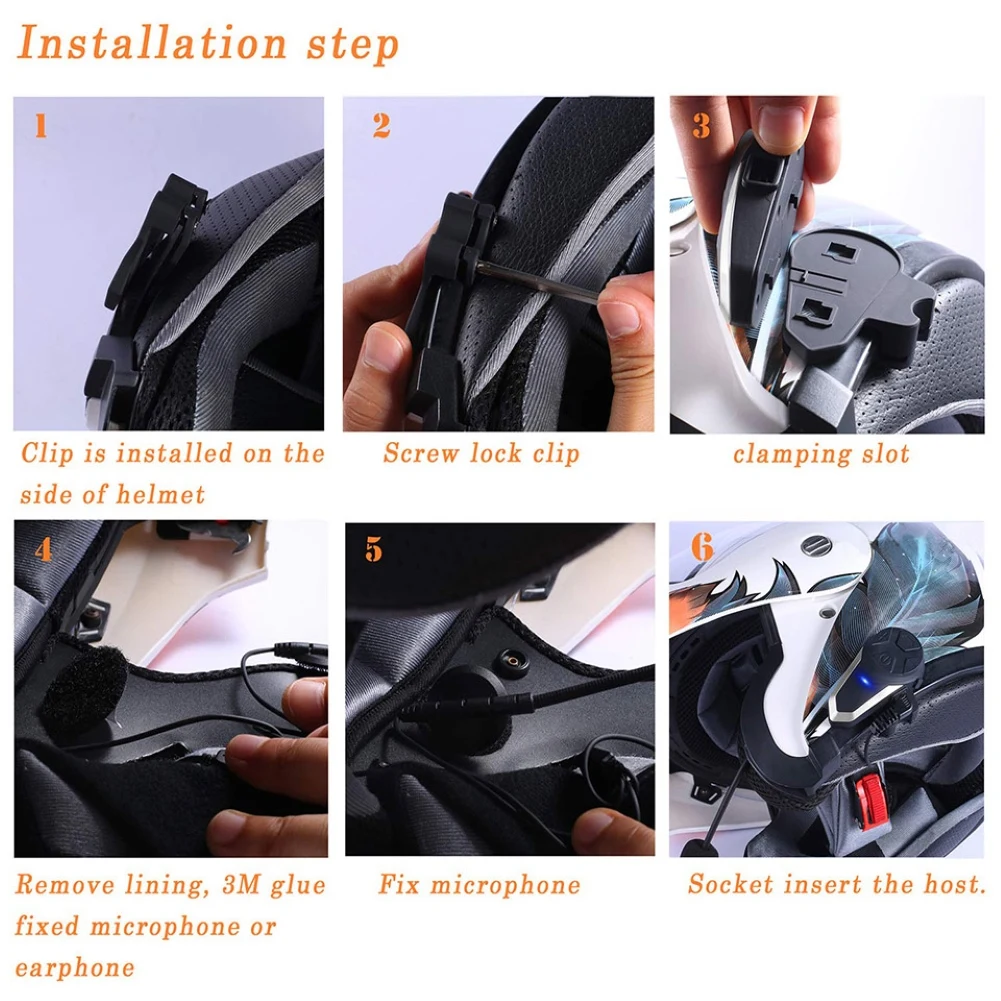 Installation step

1

Clip is installed on the side of helmet

2

Screw lock clip

3

clamping slot

4

Remove lining, 3M glue fixed microphone or earphone

5

Fix microphone

6

Socket insert the host.