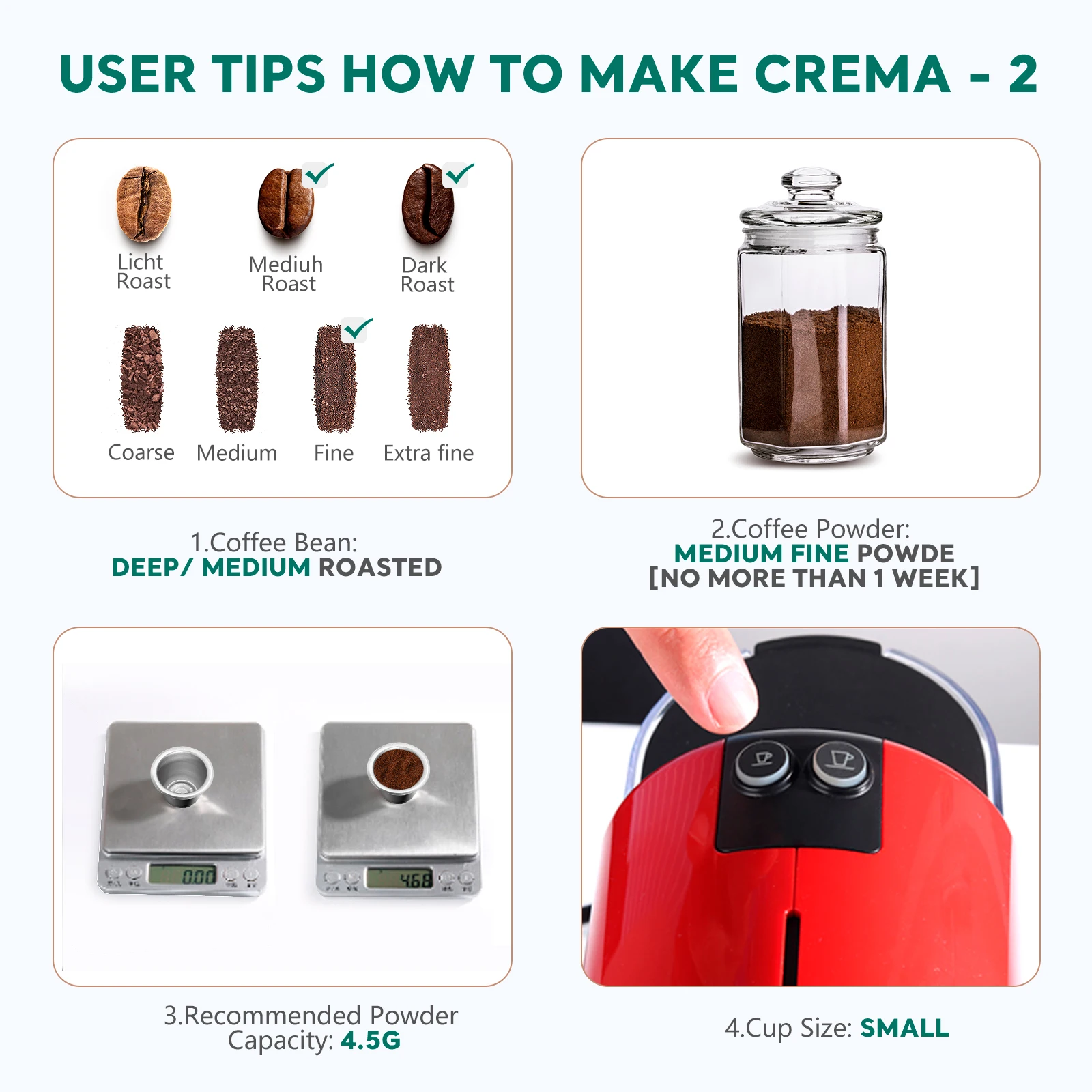 USER TIPS HOW TO MAKE CREMA - 2

Licht Roast

Mediuh Roast

Dark Roast

Coarse

Medium

Fine

Extra fine

1.Coffee Bean:
DEEP/ MEDIUM ROASTED

2.Coffee Powder:
MEDIUM FINE POWDE
[NO MORE THAN 1 WEEK]

0.00

4.68

3.Recommended Powder Capacity: 4.5G

4.Cup Size: SMALL