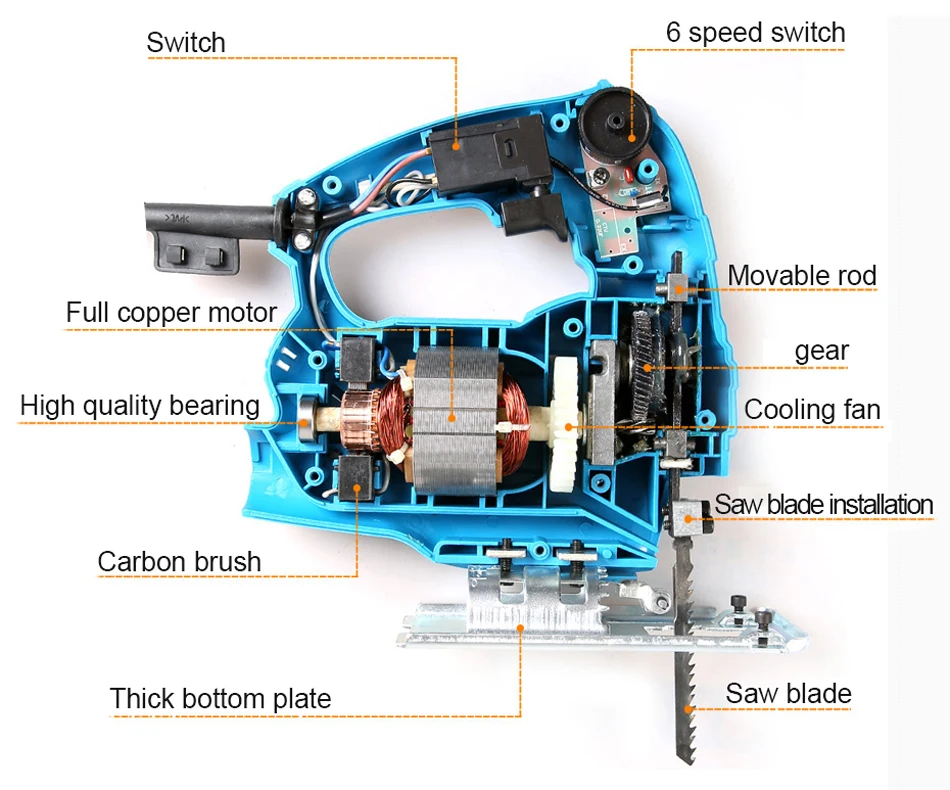 Switch

6 speed switch

Movable rod

Full copper motor

gear

High quality bearing

Cooling fan

Saw blade installation

Carbon brush

Thick bottom plate

Saw blade