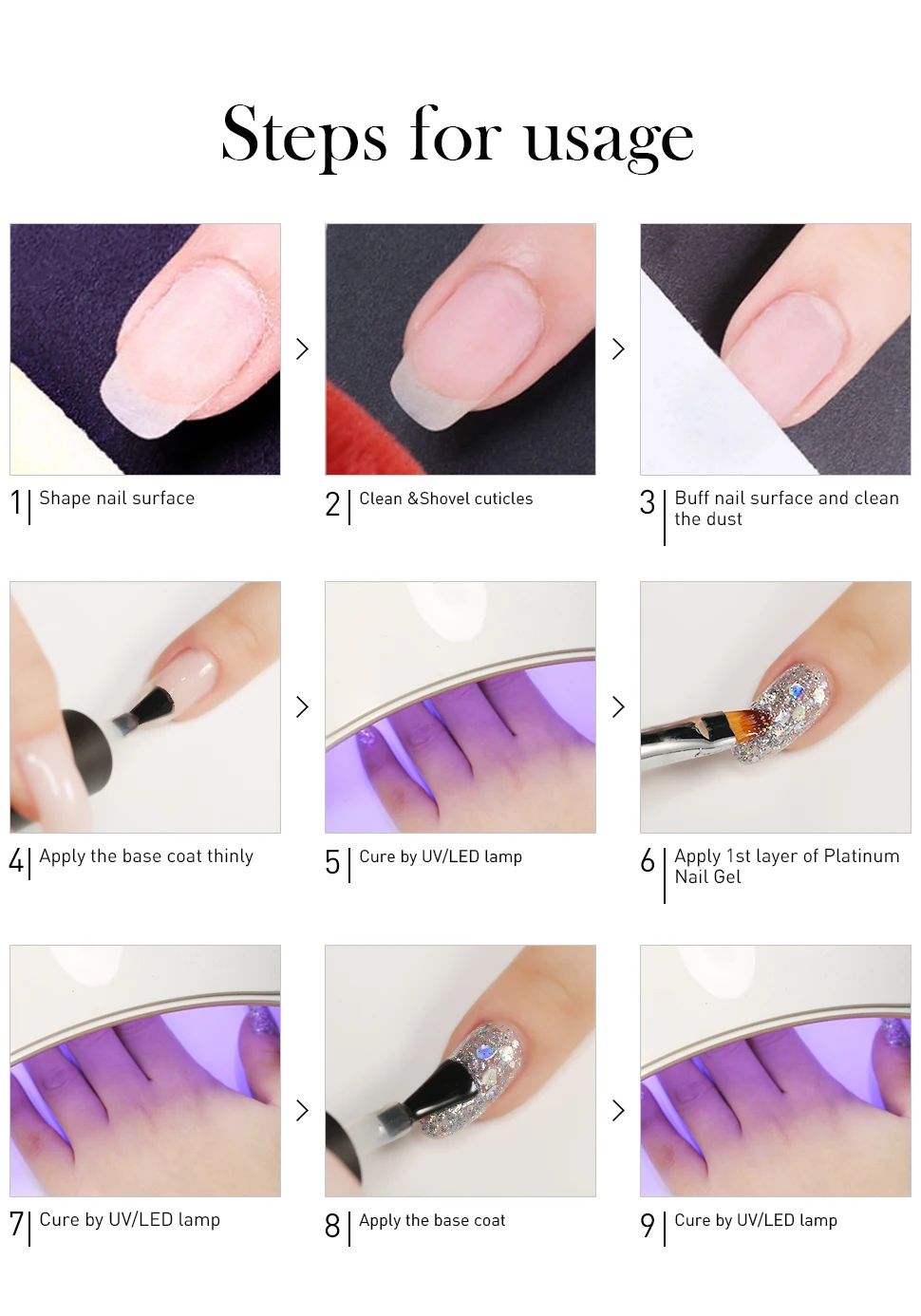 Steps for usage

1 | Shape nail surface

2 | Clean &Shovel cuticles

3 | Buff nail surface and clean the dust

4 | Apply the base coat thinly

5 | Cure by UV/LED lamp

6 | Apply 1st layer of Platinum Nail Gel

7 | Cure by UV/LED lamp

8 | Apply the base coat

9 | Cure by UV/LED lamp