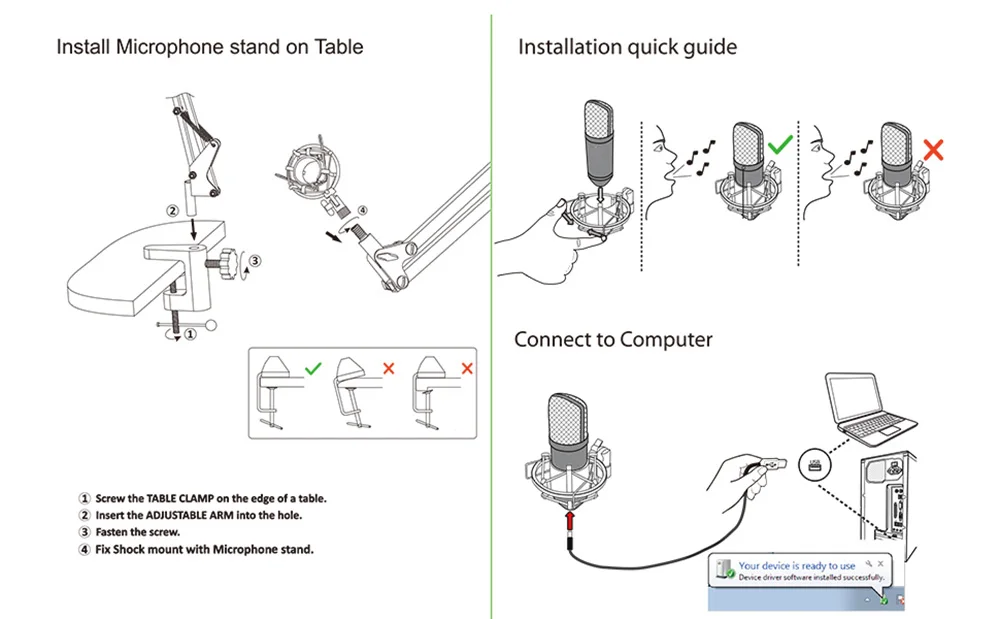 Install Microphone stand on Table

② ③ ④ ①

① Screw the TABLE CLAMP on the edge of a table.
② Insert the ADJUSTABLE ARM into the hole.
③ Fasten the screw.
④ Fix Shock mount with Microphone stand.

Installation quick guide

Connect to Computer

USB

Your device is ready to use
Device driver software installed successfully.