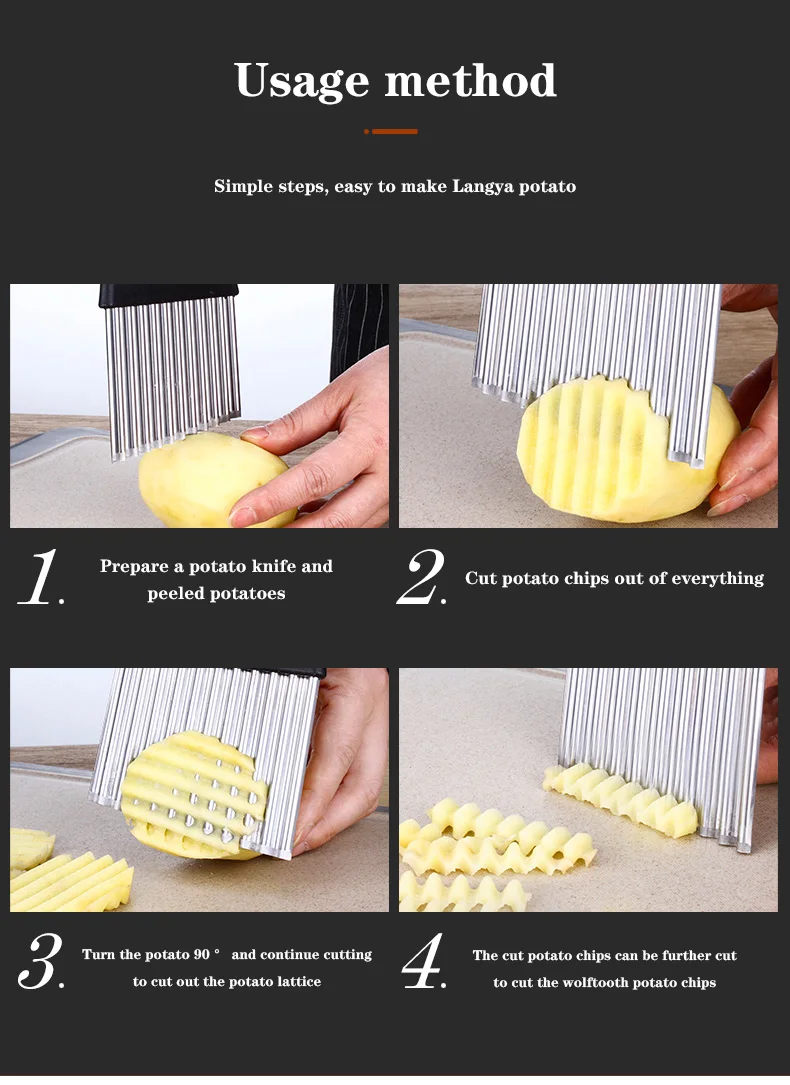 Usage method

Simple steps, easy to make Langya potato

1. Prepare a potato knife and peeled potatoes

2. Cut potato chips out of everything

3. Turn the potato 90 ° and continue cutting to cut out the potato lattice

4. The cut potato chips can be further cut to cut the wolftooth potato chips