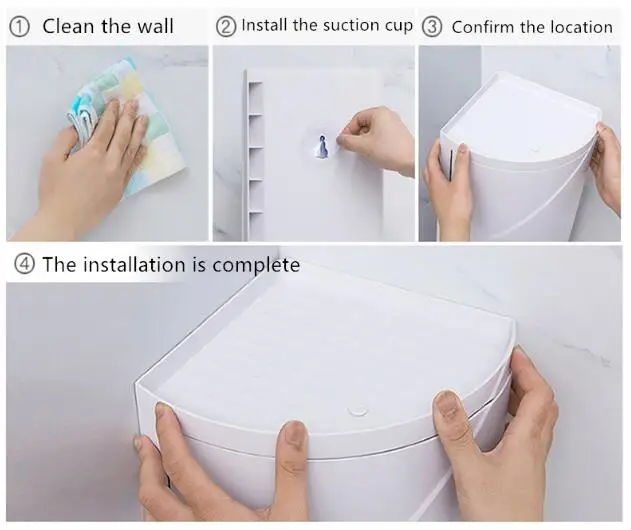 ① Clean the wall

② Install the suction cup

③ Confirm the location

④ The installation is complete