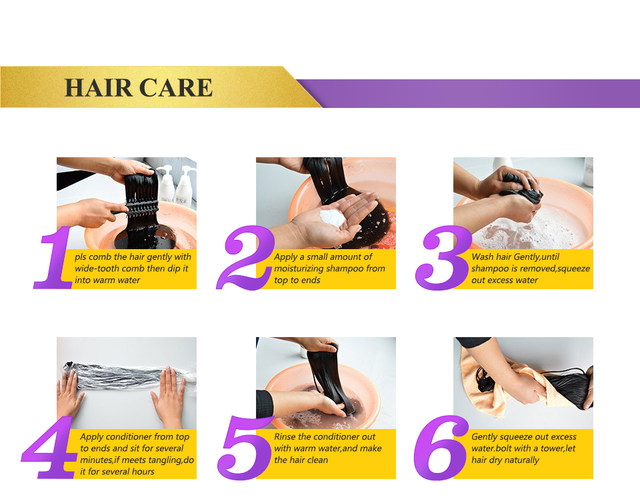 HAIR CARE

1 pls comb the hair gently with wide-tooth comb then dip it into warm water

2 Apply a small amount of moisturizing shampoo from top to ends

3 Wash hair Gently,until shampoo is removed,squeeze out excess water

4 Apply conditioner from top to ends and sit for several minutes,if meets tangling,do it for several hours

5 Rinse the conditioner out with warm water,and make the hair clean

6 Gently squeeze out excess water.bolt with a tower,let hair dry naturally