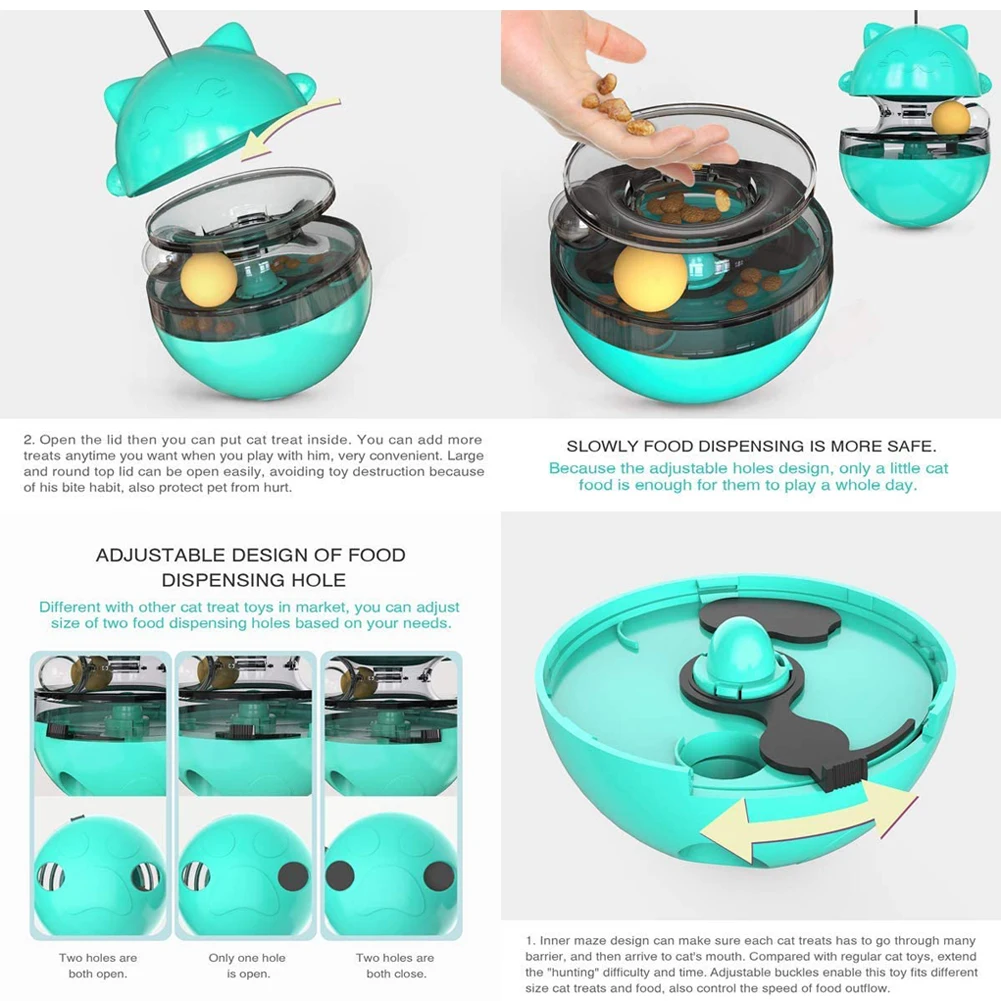 2. Open the lid then you can put cat treat inside. You can add more treats anytime you want when you play with him, very convenient. Large and round top lid can be open easily, avoiding toy destruction because of his bite habit, also protect pet from hurt.

SLOWLY FOOD DISPENSING IS MORE SAFE.

Because the adjustable holes design, only a little cat food is enough for them to play a whole day.

ADJUSTABLE DESIGN OF FOOD DISPENSING HOLE

Different with other cat treat toys in market, you can adjust size of two food dispensing holes based on your needs.

Two holes are both open.

Only one hole is open.

Two holes are both close.

1. Inner maze design can make sure each cat treats has to go through many barrier, and then arrive to cat's mouth. Compared with regular cat toys, extend the "hunting" difficulty and time. Adjustable buckles enable this toy fits different size cat treats and food, also control the speed of food outflow.