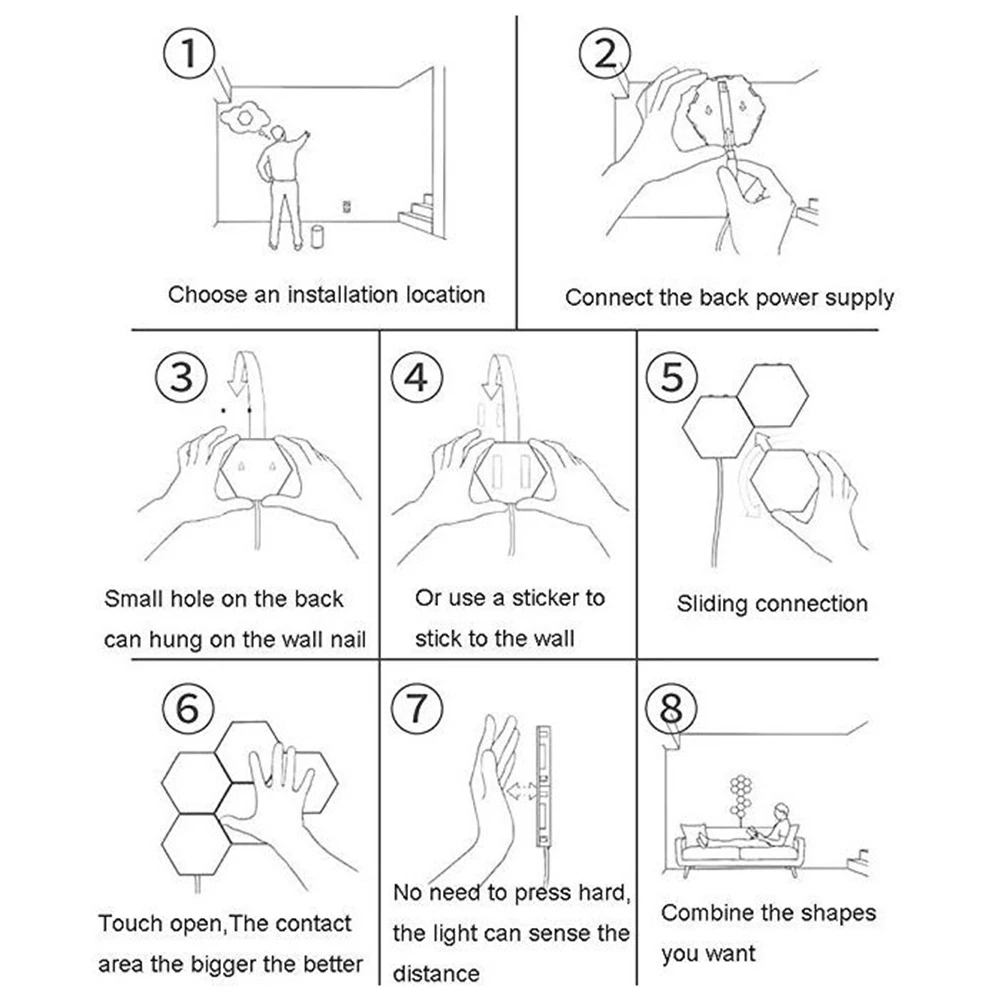 ①

Choose an installation location

②

Connect the back power supply

③

Small hole on the back can hung on the wall nail

④

Or use a sticker to stick to the wall

⑤

Sliding connection

⑥

Touch open,The contact area the bigger the better

⑦

No need to press hard, the light can sense the distance

⑧

Combine the shapes you want