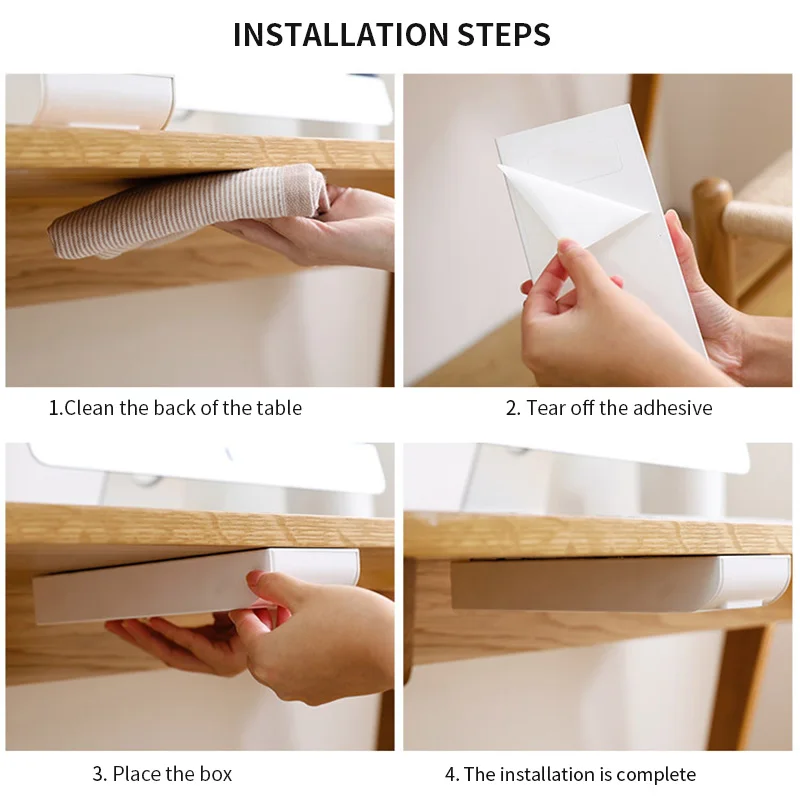 INSTALLATION STEPS

1.Clean the back of the table

2. Tear off the adhesive

3. Place the box

4. The installation is complete