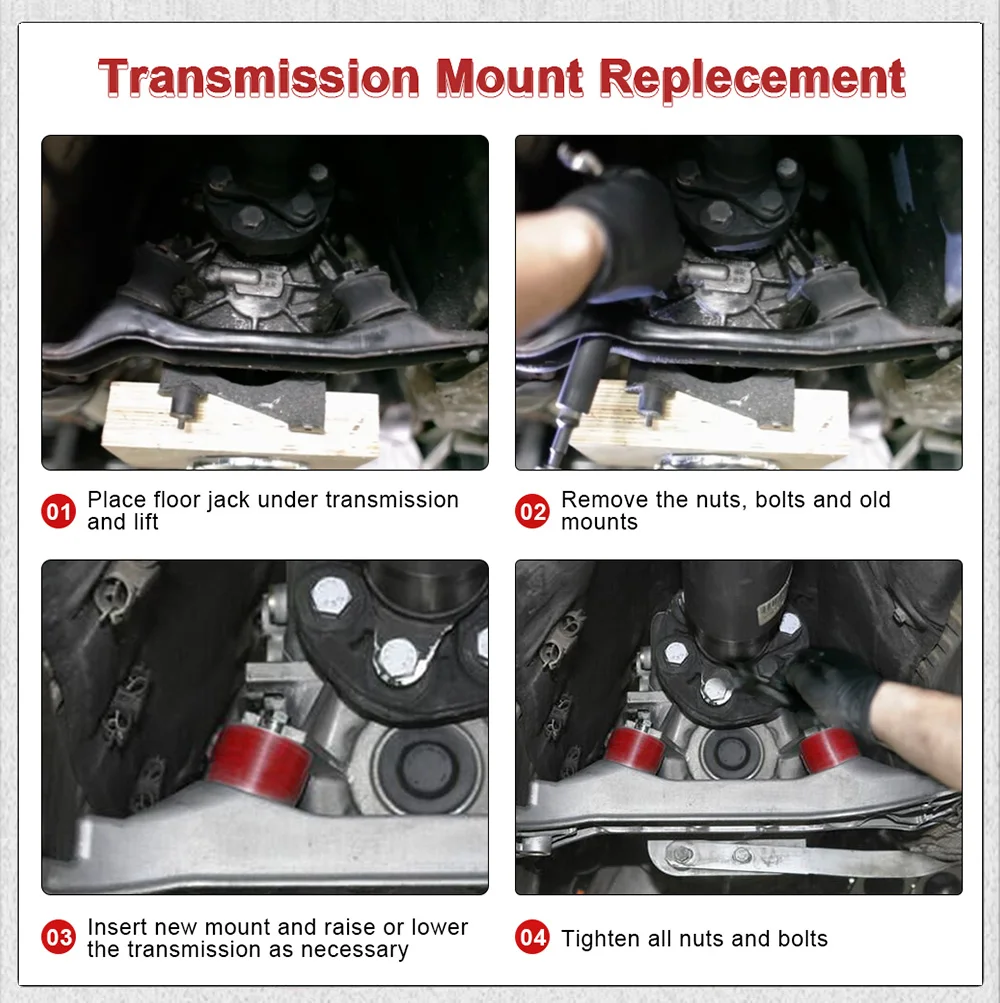 Transmission Mount Replecement

01 Place floor jack under transmission and lift

02 Remove the nuts, bolts and old mounts

03 Insert new mount and raise or lower the transmission as necessary

04 Tighten all nuts and bolts