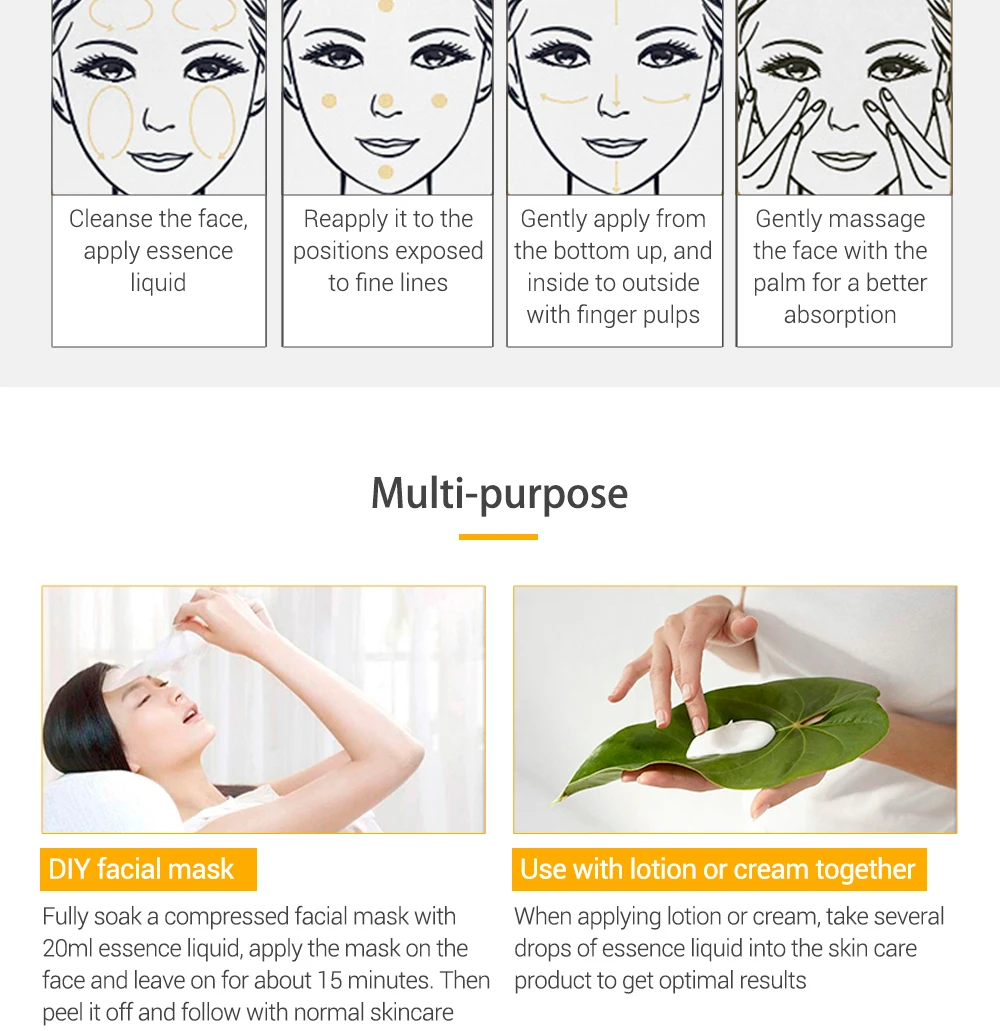 Cleanse the face, apply essence liquid

Reapply it to the positions exposed to fine lines

Gently apply from the bottom up, and inside to outside with finger pulps

Gently massage the face with the palm for a better absorption

Multi-purpose

DIY facial mask

Fully soak a compressed facial mask with 20ml essence liquid, apply the mask on the face and leave on for about 15 minutes. Then peel it off and follow with normal skincare

Use with lotion or cream together

When applying lotion or cream, take several drops of essence liquid into the skin care product to get optimal results