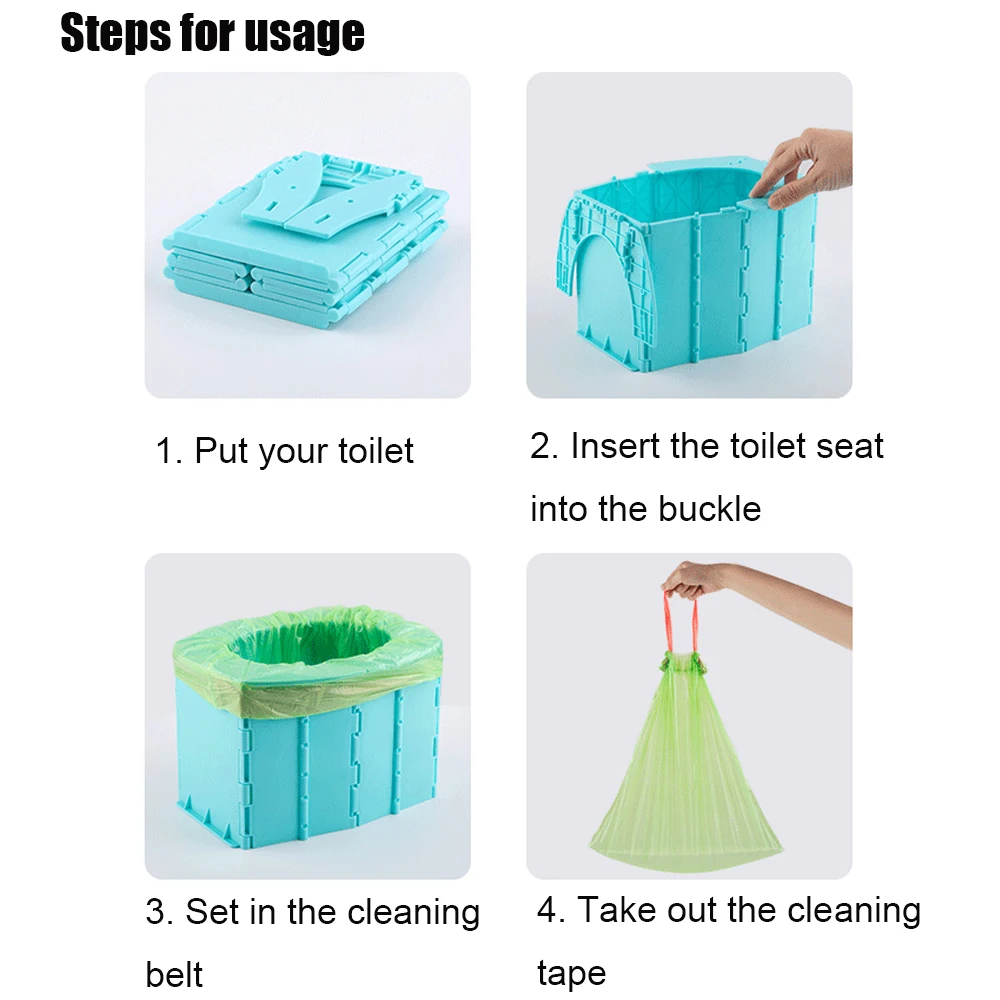 Steps for usage

1. Put your toilet

2. Insert the toilet seat into the buckle

3. Set in the cleaning belt

4. Take out the cleaning tape