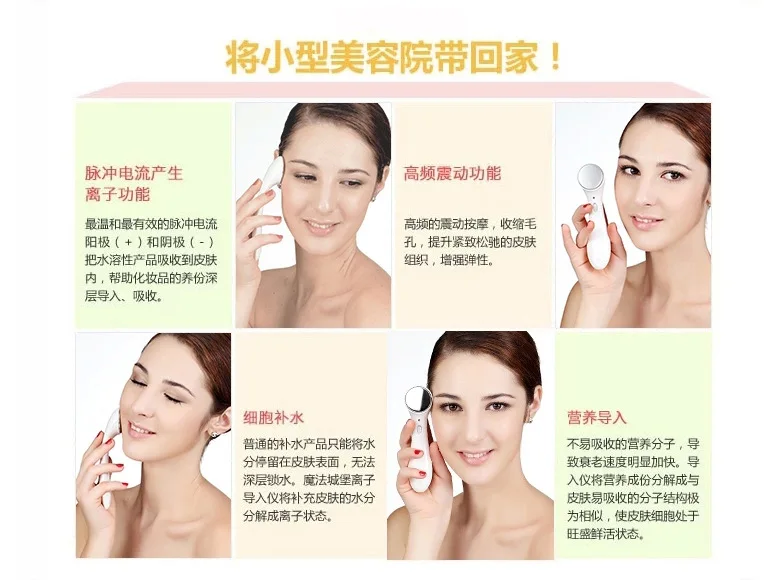 将小型美容院带回家！

脉冲电流产生离子功能

最温和最有效的脉冲电流阳极（+）和阴极（-）把水溶性产品吸收到皮肤内，帮助化妆品的养份深层导入、吸收。

高频震动功能

高频的震动按摩，收缩毛孔，提升紧致松驰的皮肤组织，增强弹性。

细胞补水

普通的补水产品只能将水分停留在皮肤表面，无法深层锁水。魔法城堡离子导入仪将补充皮肤的水分分解成离子状态。

营养导入

不易吸收的营养分子，导致衰老速度明显加快。导入仪将营养成份分解成与皮肤易吸收的分子结构极为相似，使皮肤细胞处于旺盛鲜活状态。