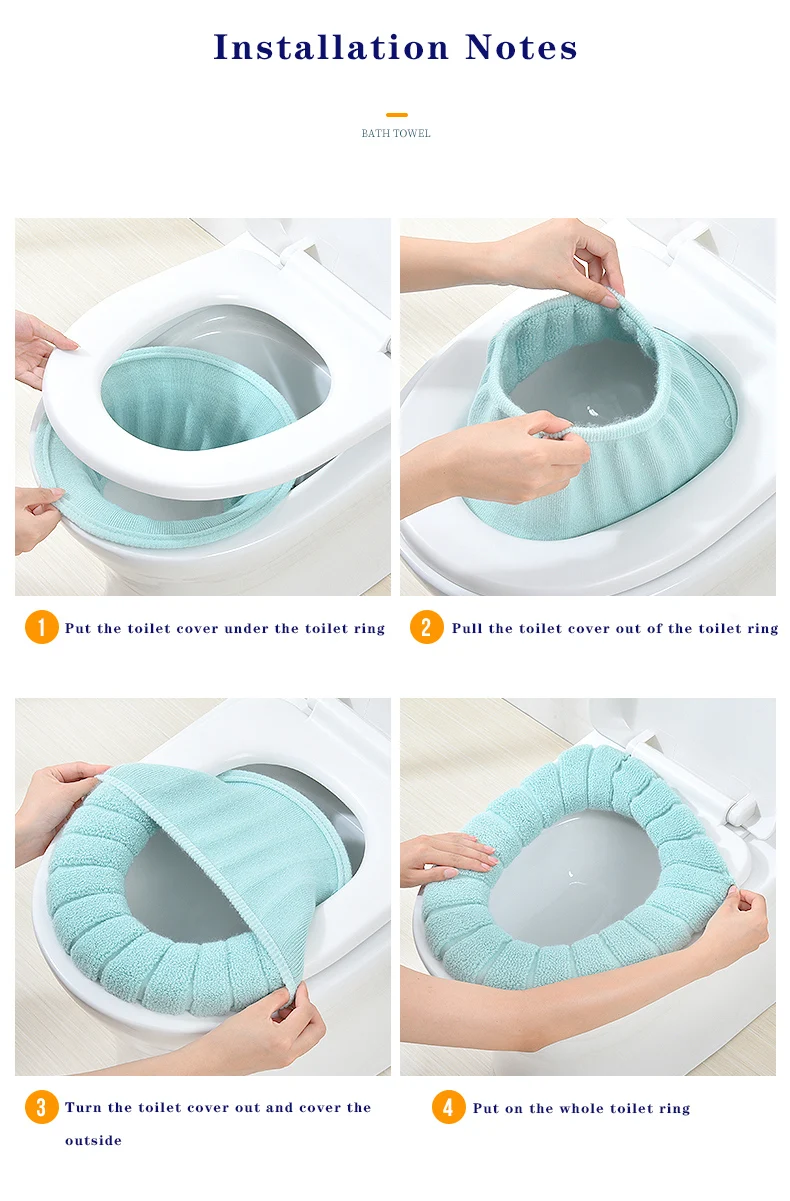 Installation Notes

BATH TOWEL

1 Put the toilet cover under the toilet ring

2 Pull the toilet cover out of the toilet ring

3 Turn the toilet cover out and cover the outside

4 Put on the whole toilet ring