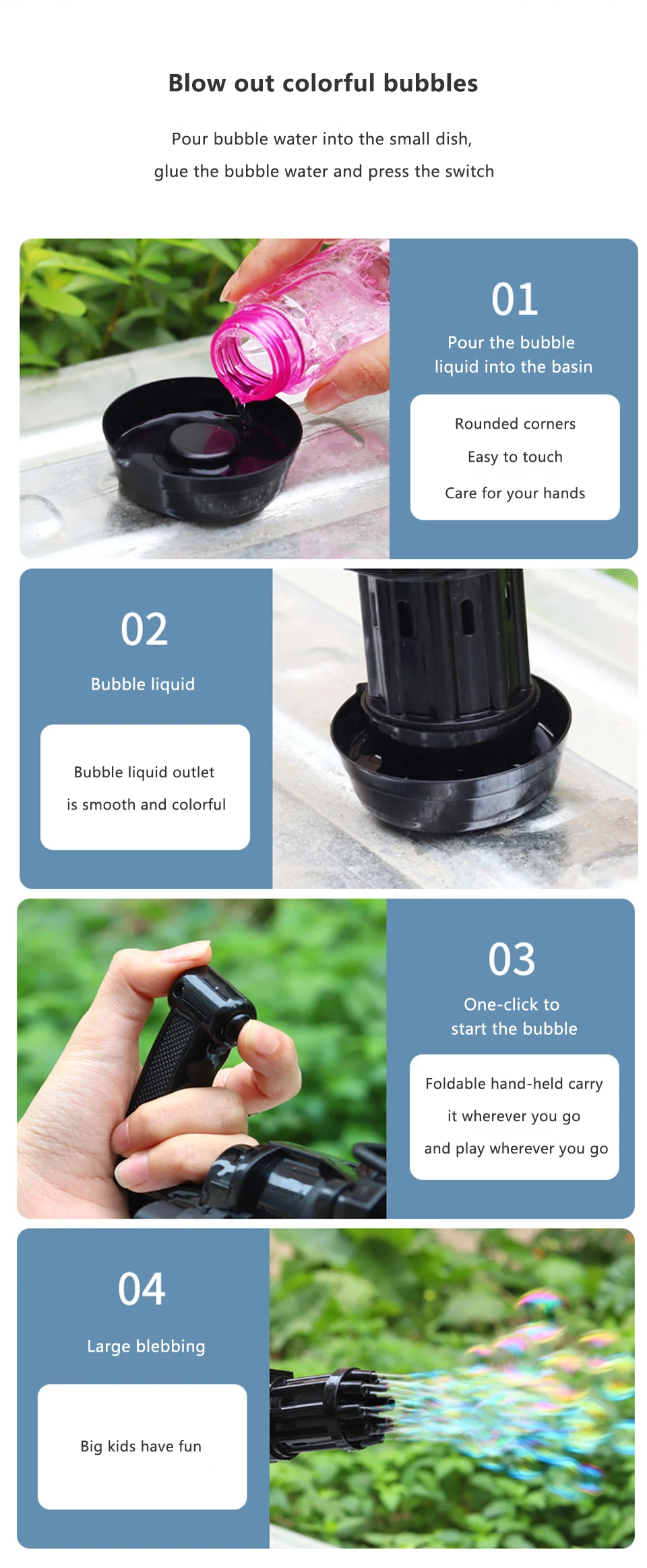 Blow out colorful bubbles

Pour bubble water into the small dish, glue the bubble water and press the switch

01

Pour the bubble liquid into the basin

Rounded corners

Easy to touch

Care for your hands

02

Bubble liquid

Bubble liquid outlet is smooth and colorful

03

One-click to start the bubble

Foldable hand-held carry it wherever you go and play wherever you go

04

Large blebbing

Big kids have fun